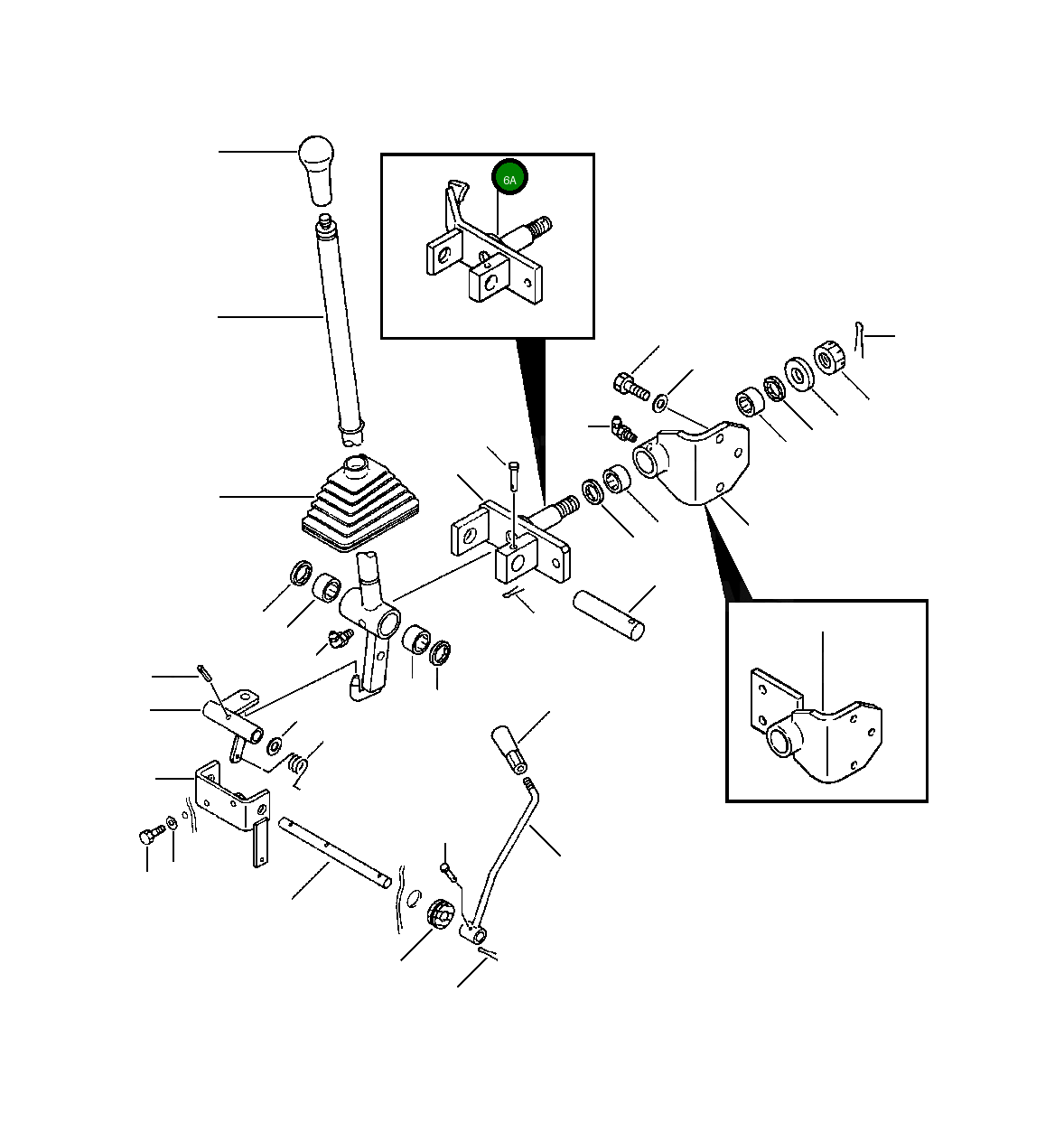 6A