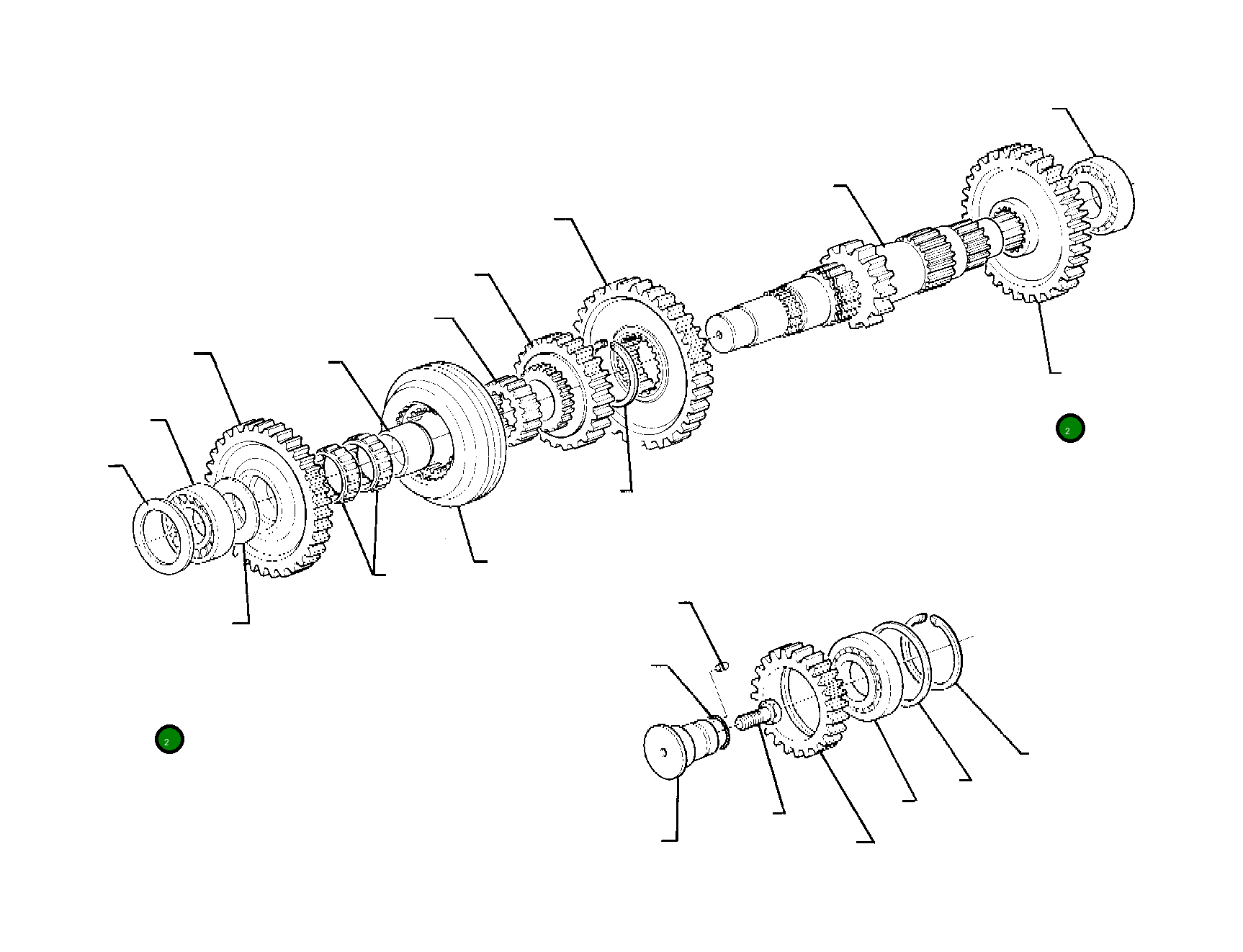 2

2