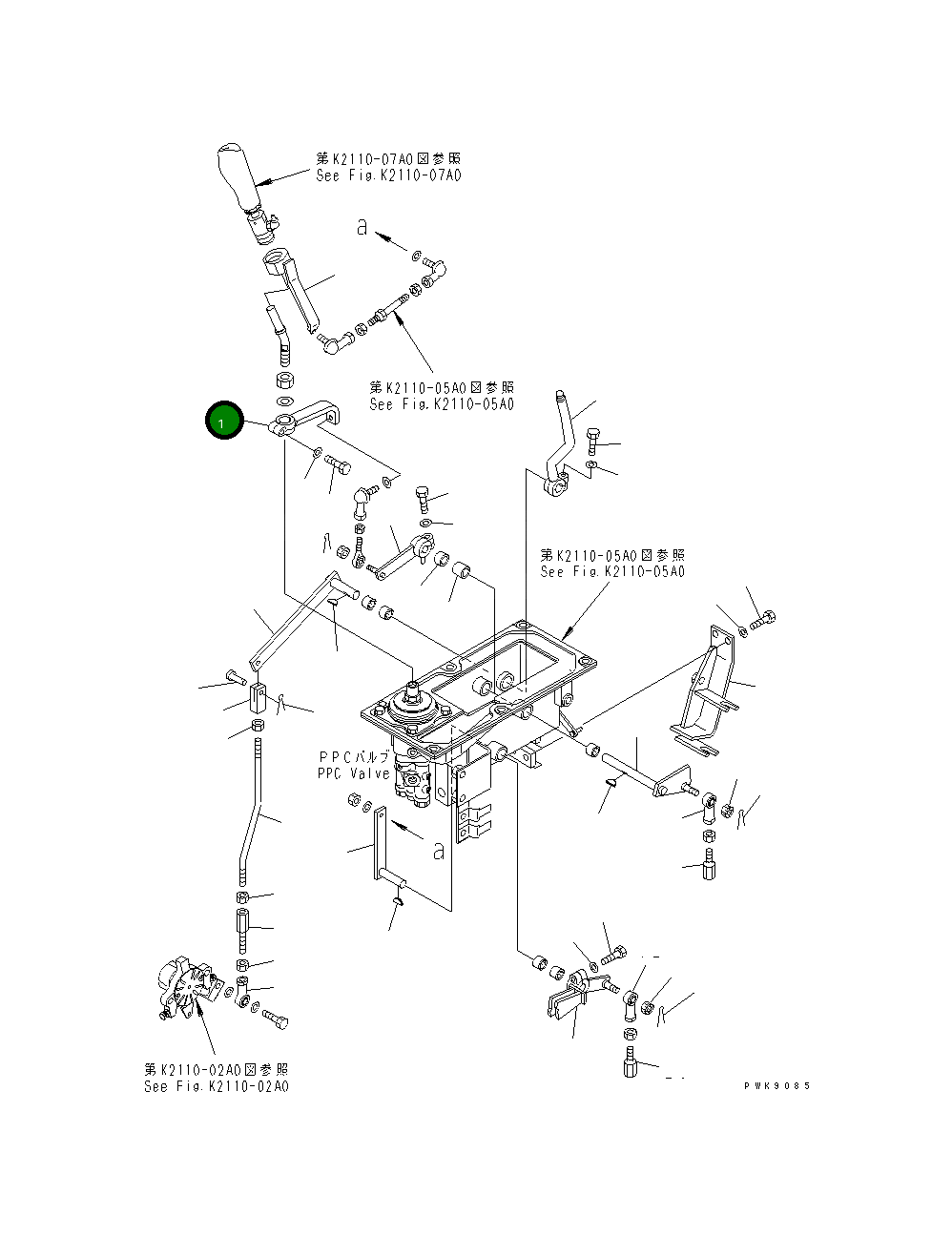 第K2110-07A0図参照
See Fig.K2110-07A0

a

第K2110-05A0図参照
See Fig.K2110-05A0

1

第K2110-05A0図参照
See Fig.K2110-05A0

PPCバルブ
PPC Valve

a

第K2110-02A0図参照
See Fig.K2110-02A0

PWK9085