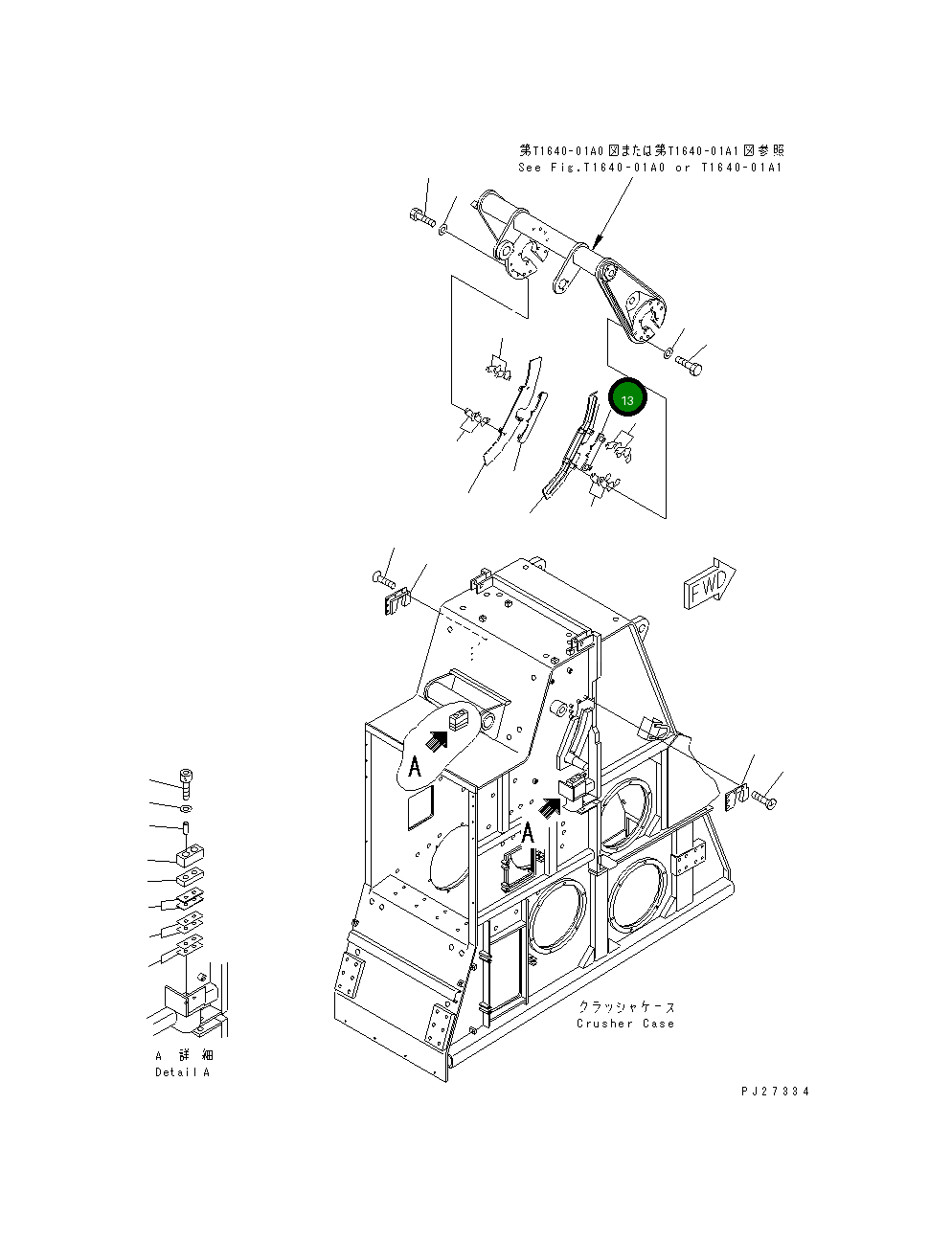 第T1640-01A0図または第T1640-01A1図参照
See Fig.T1640-01A0 or T1640-01A1

13

FWD

A

A

クラッシャケース
Crusher Case

A 詳 細
Detail A

PJ27334