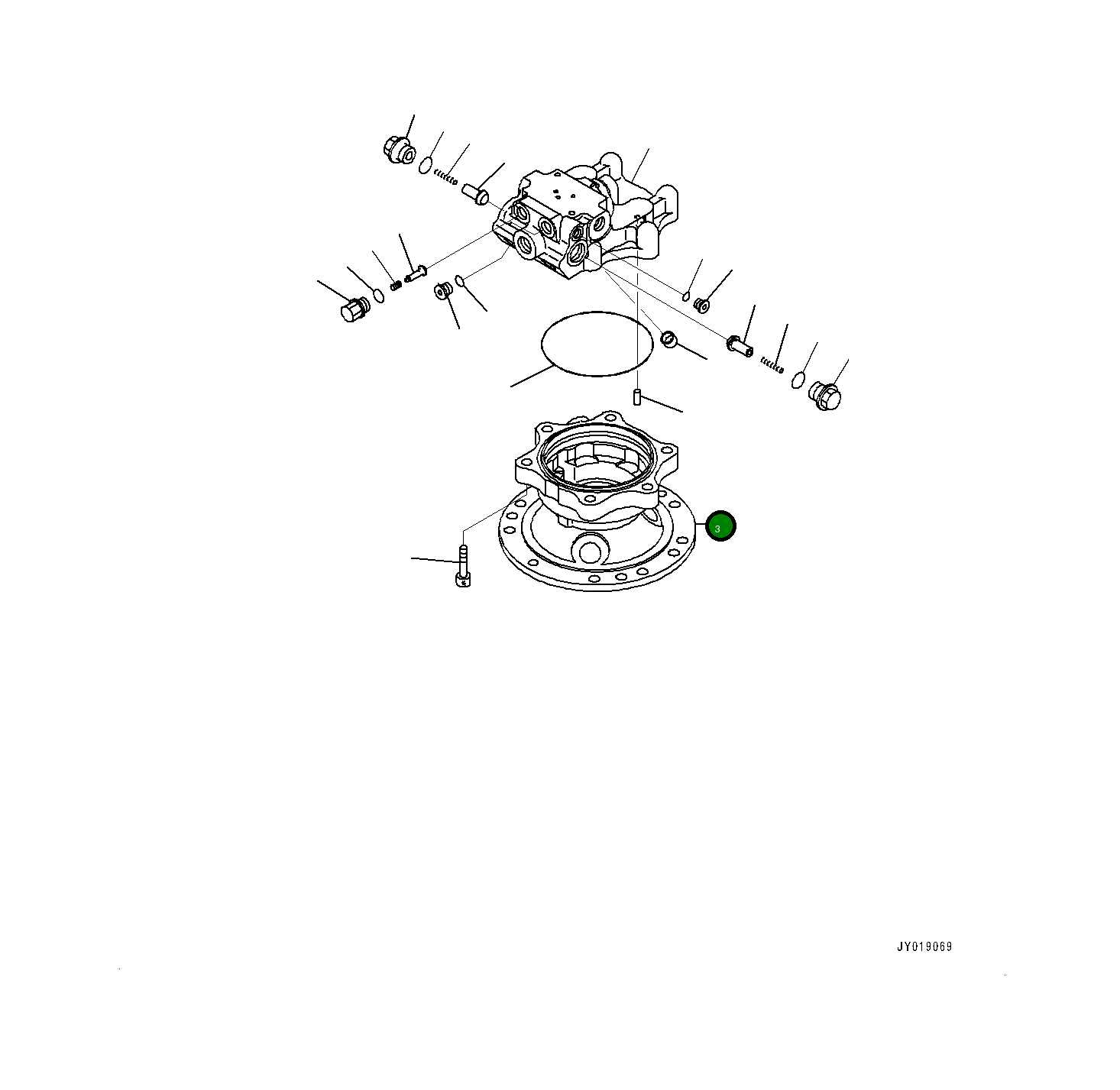 3

JY019069