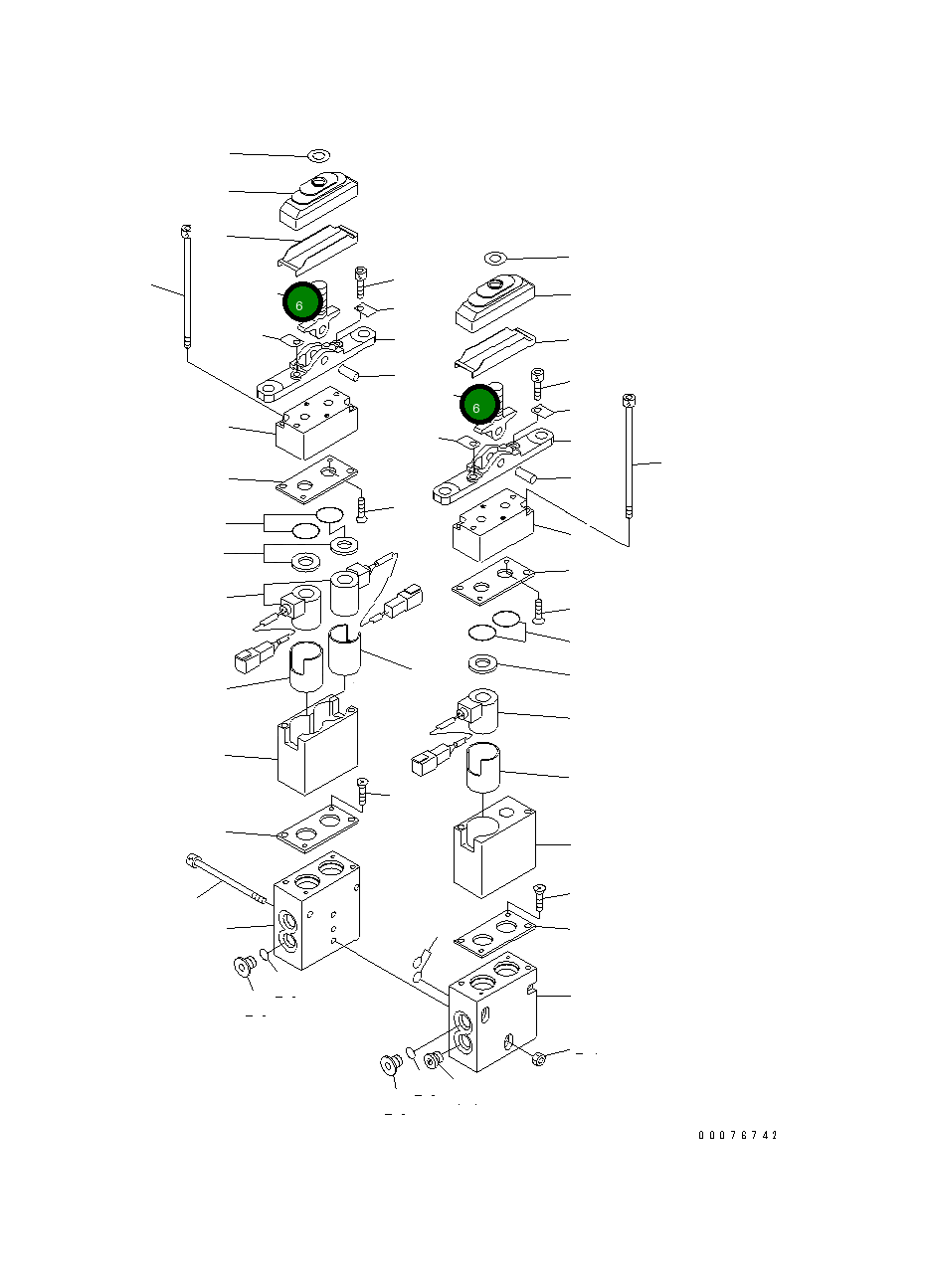 6
6
00076742