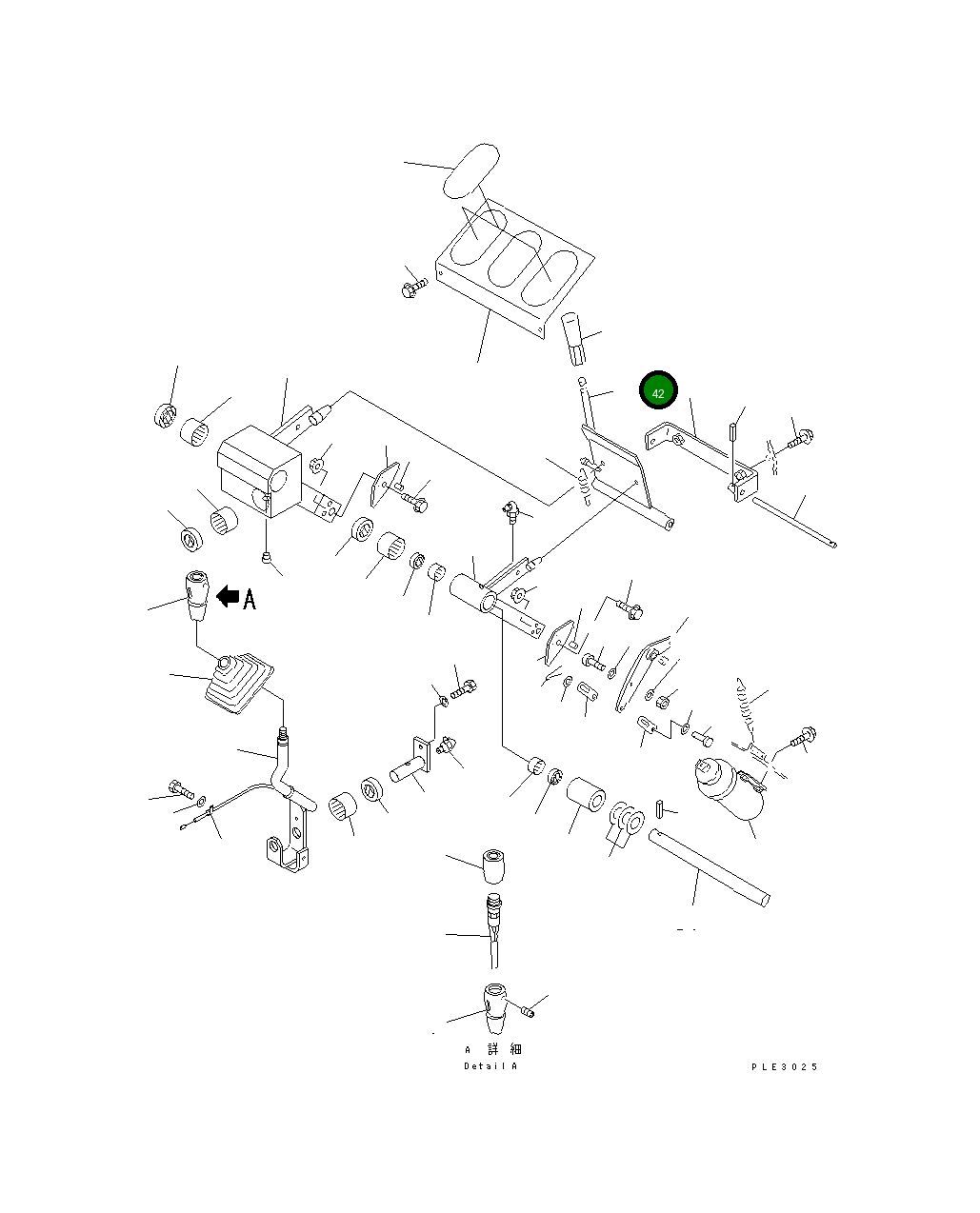 42

A

A 詳細
Detail A

PLE3025