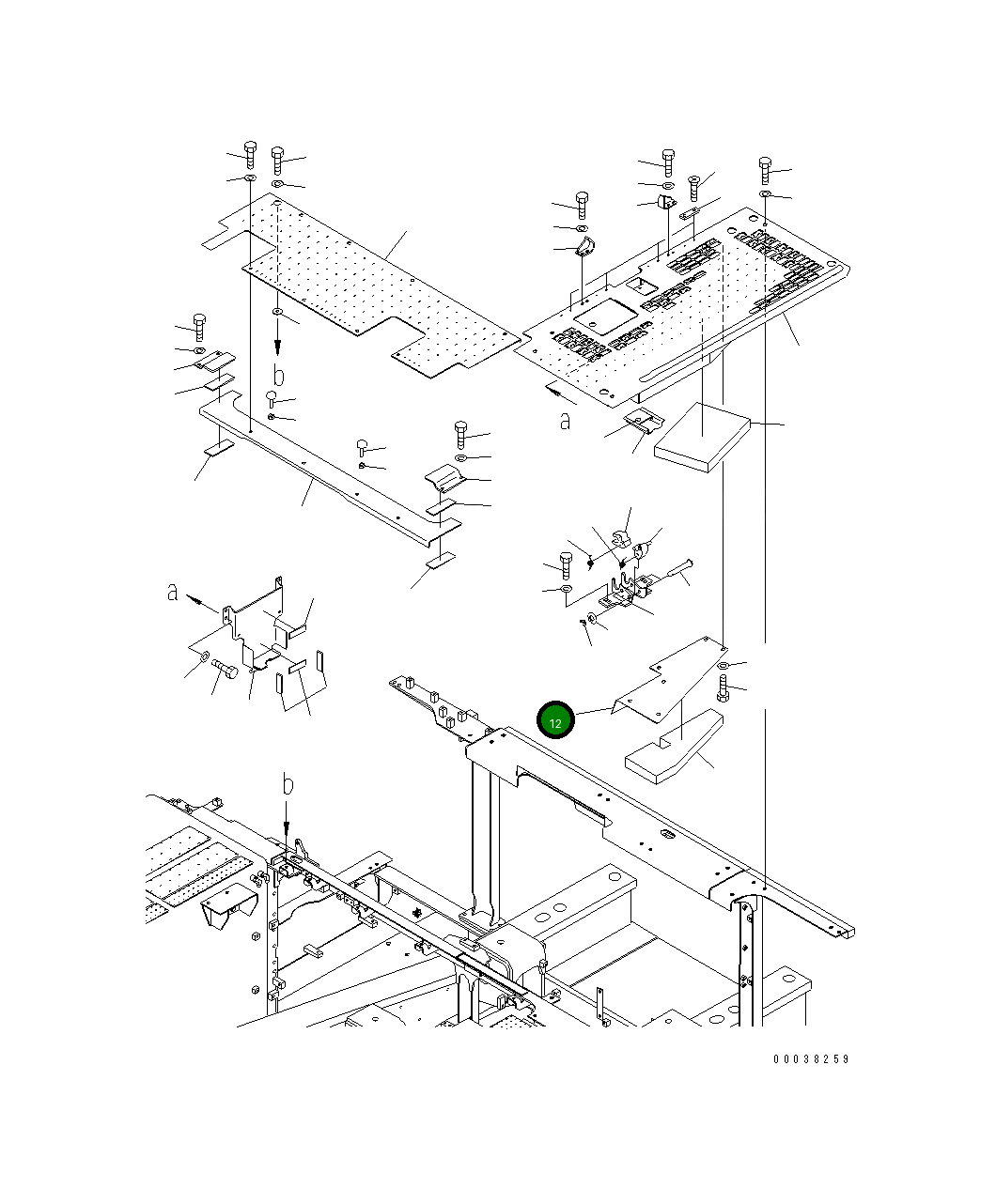 b
a
a
12
b
00038259