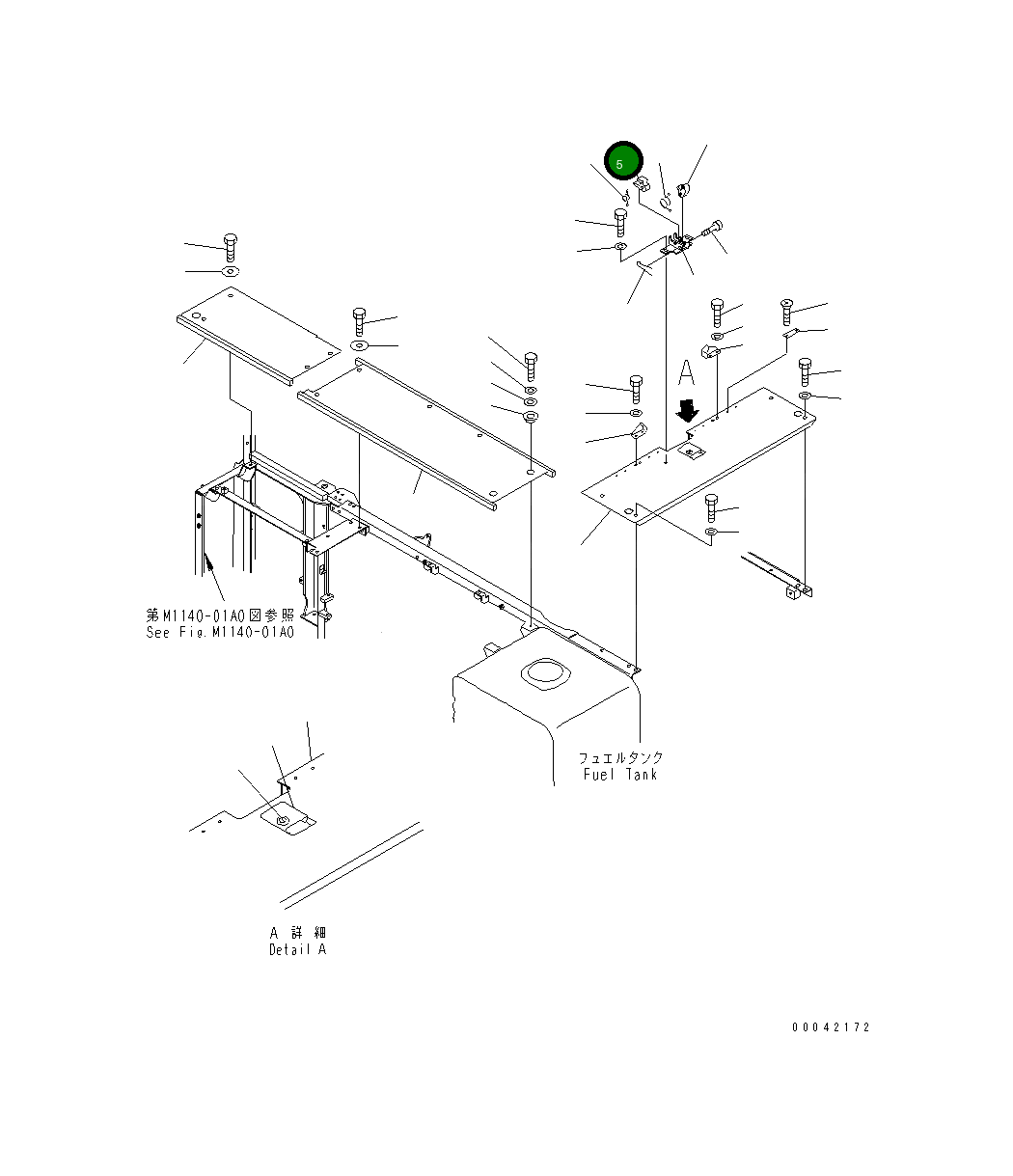 5

A

第M1140-01A0図参照
See Fig.M1140-01A0

フュエルタンク
Fuel Tank

A 詳細
Detail A

00042172