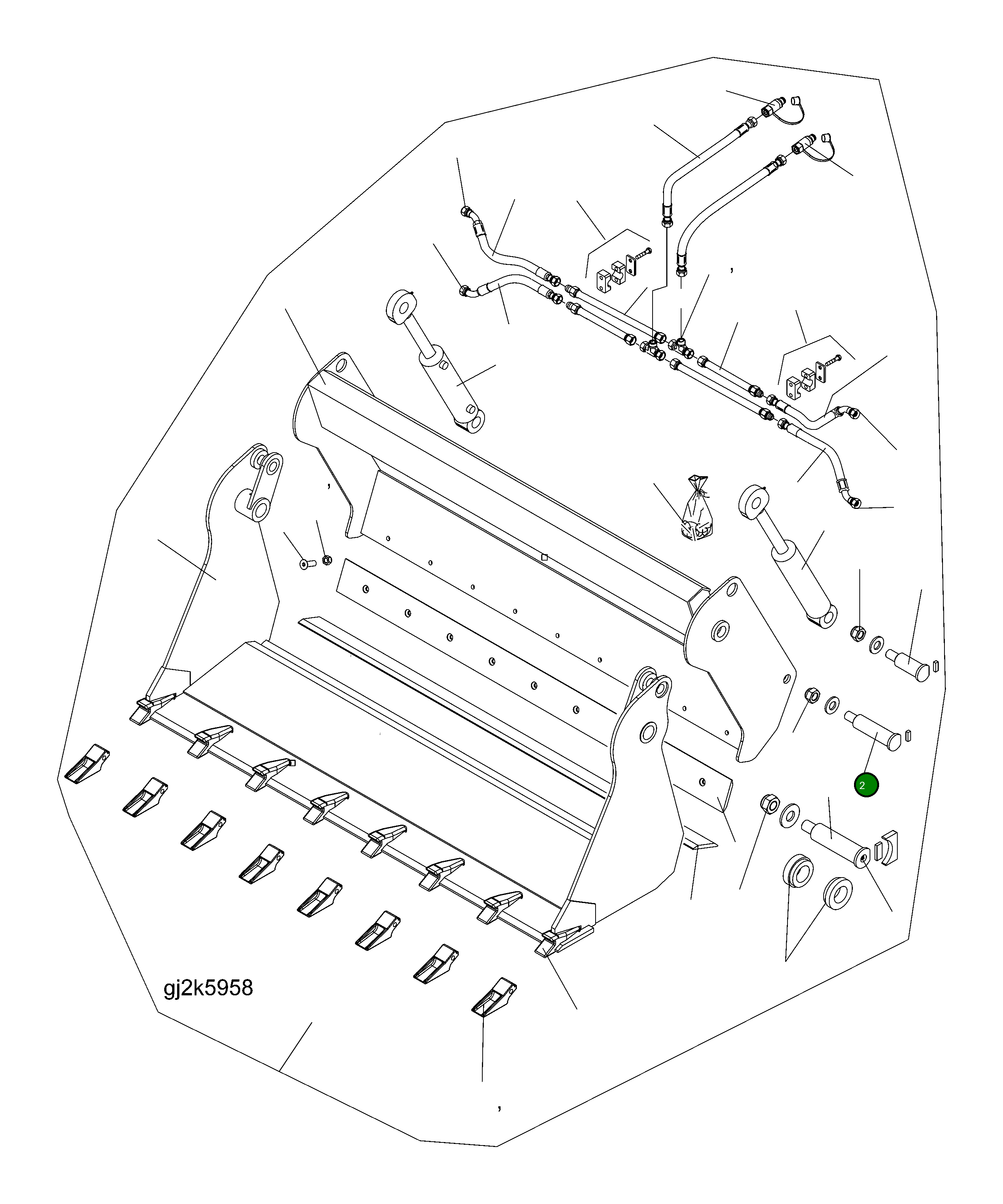 2

gj2k5958