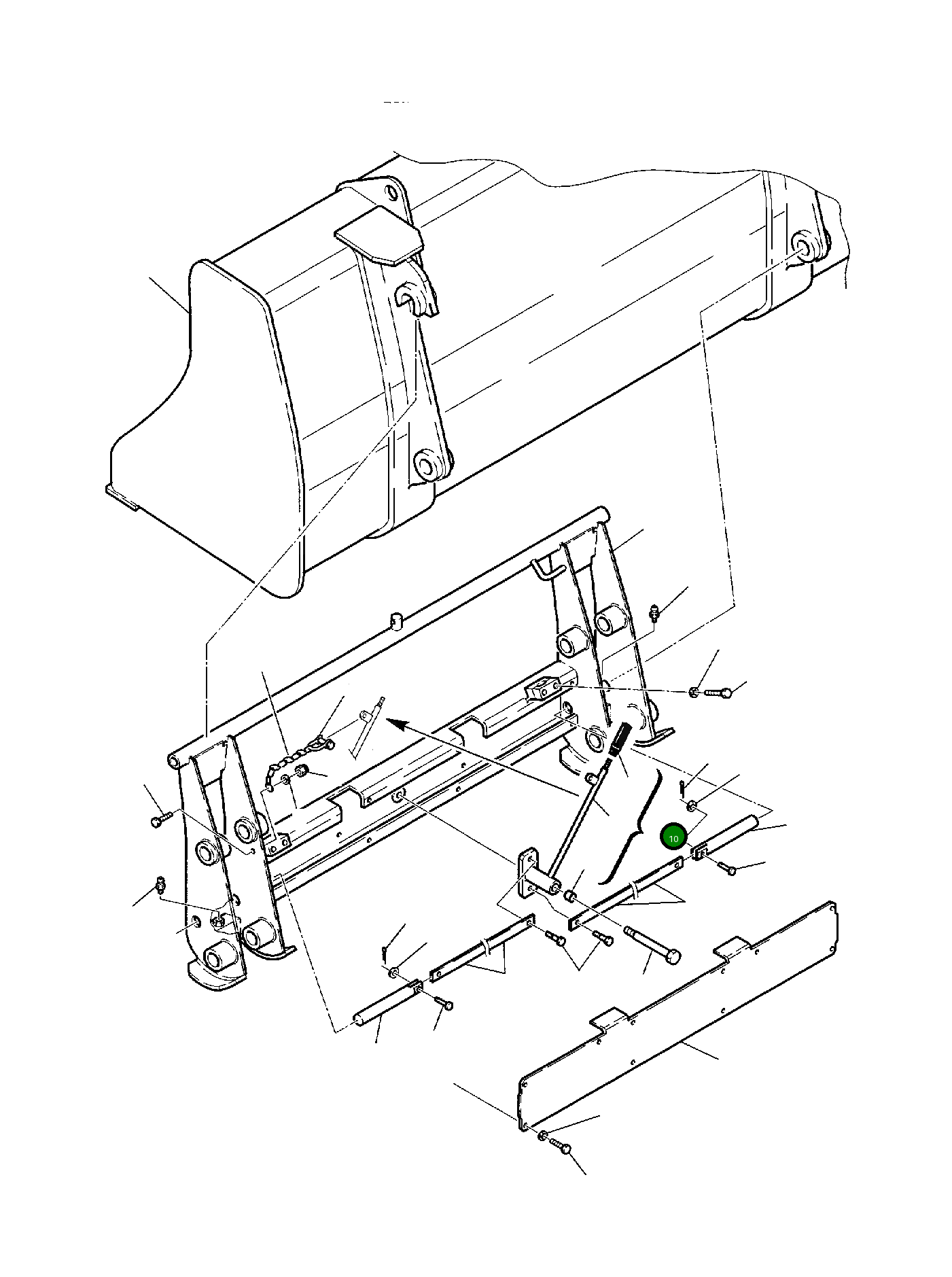 10