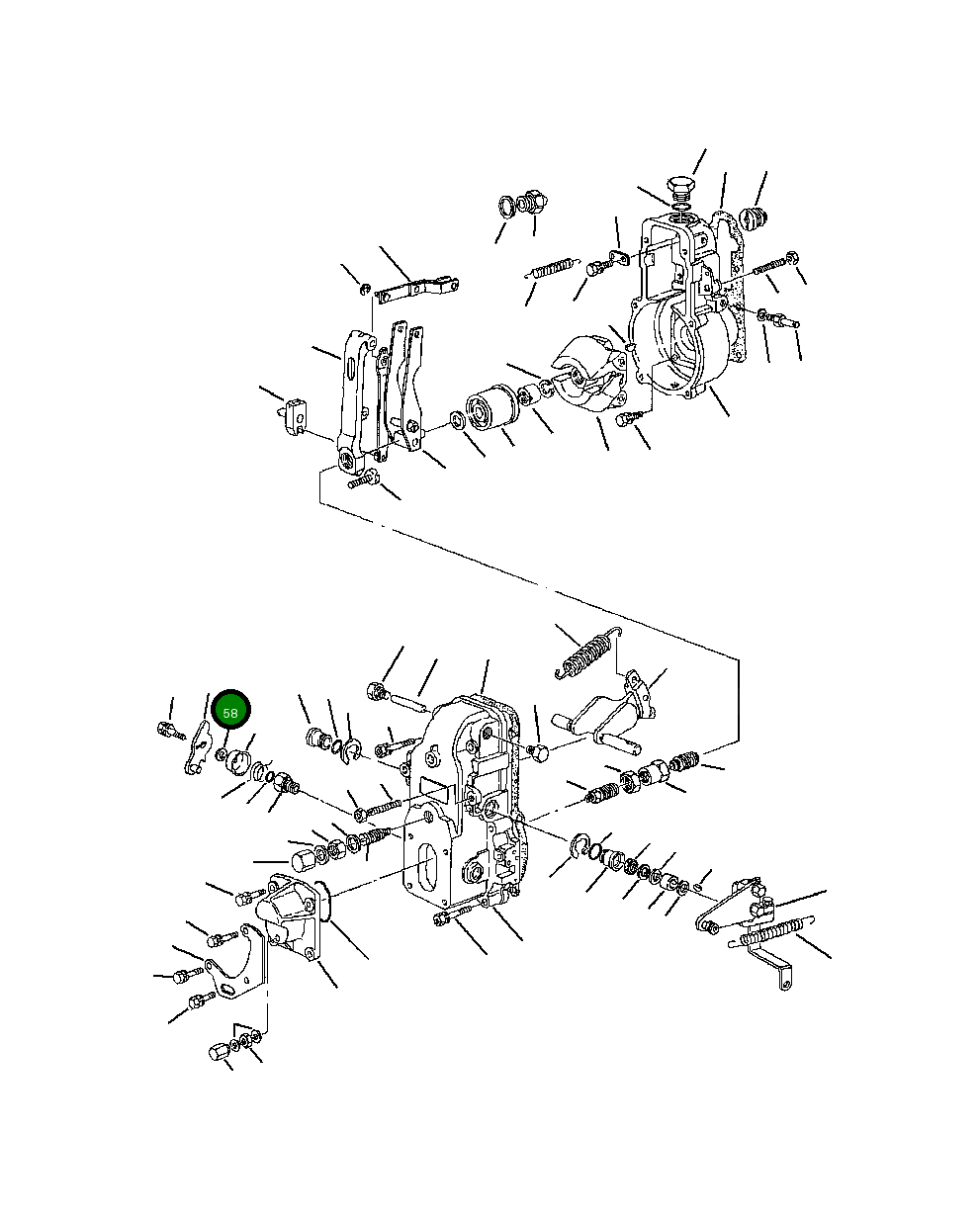 58