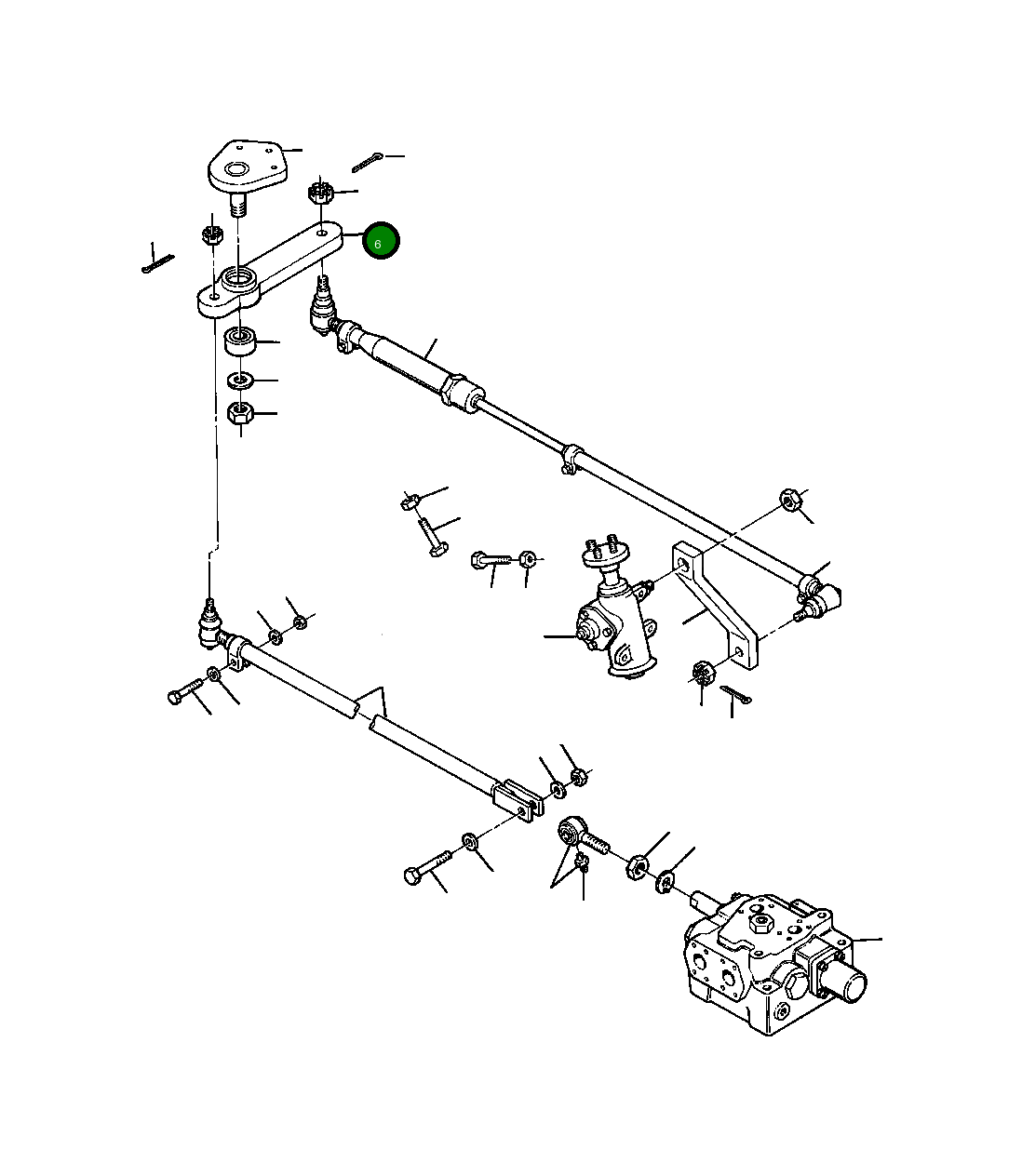 6