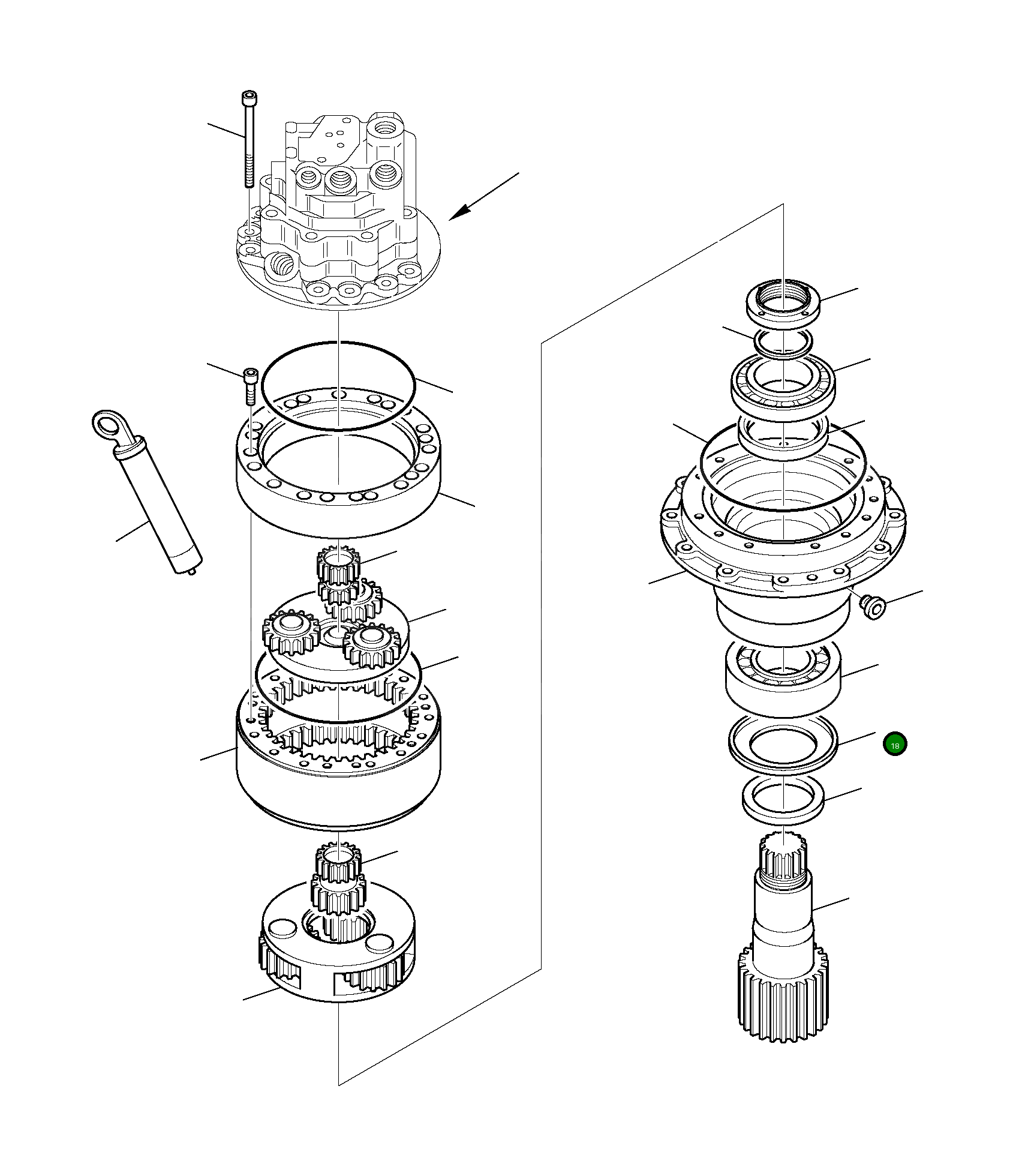 18