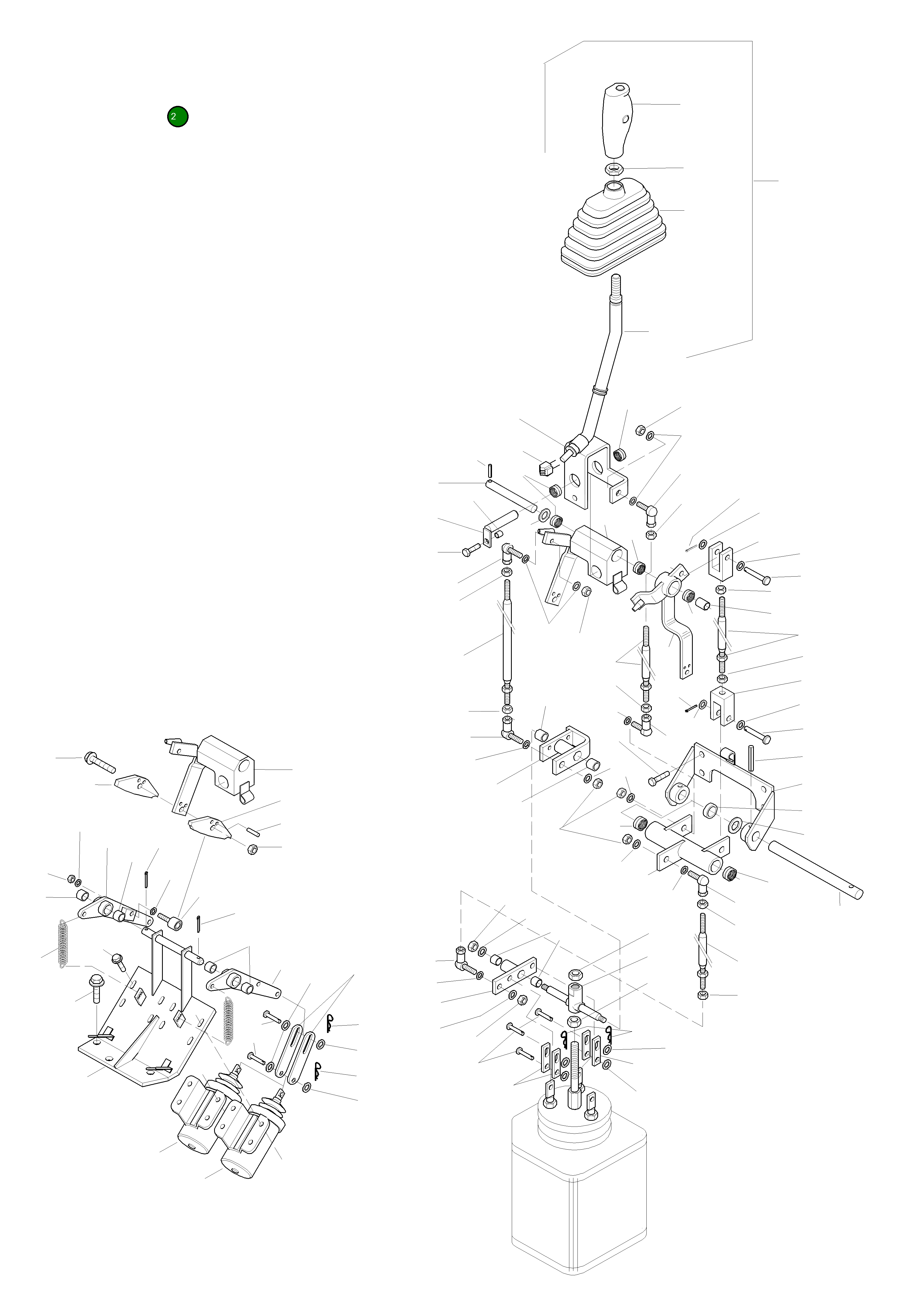 2