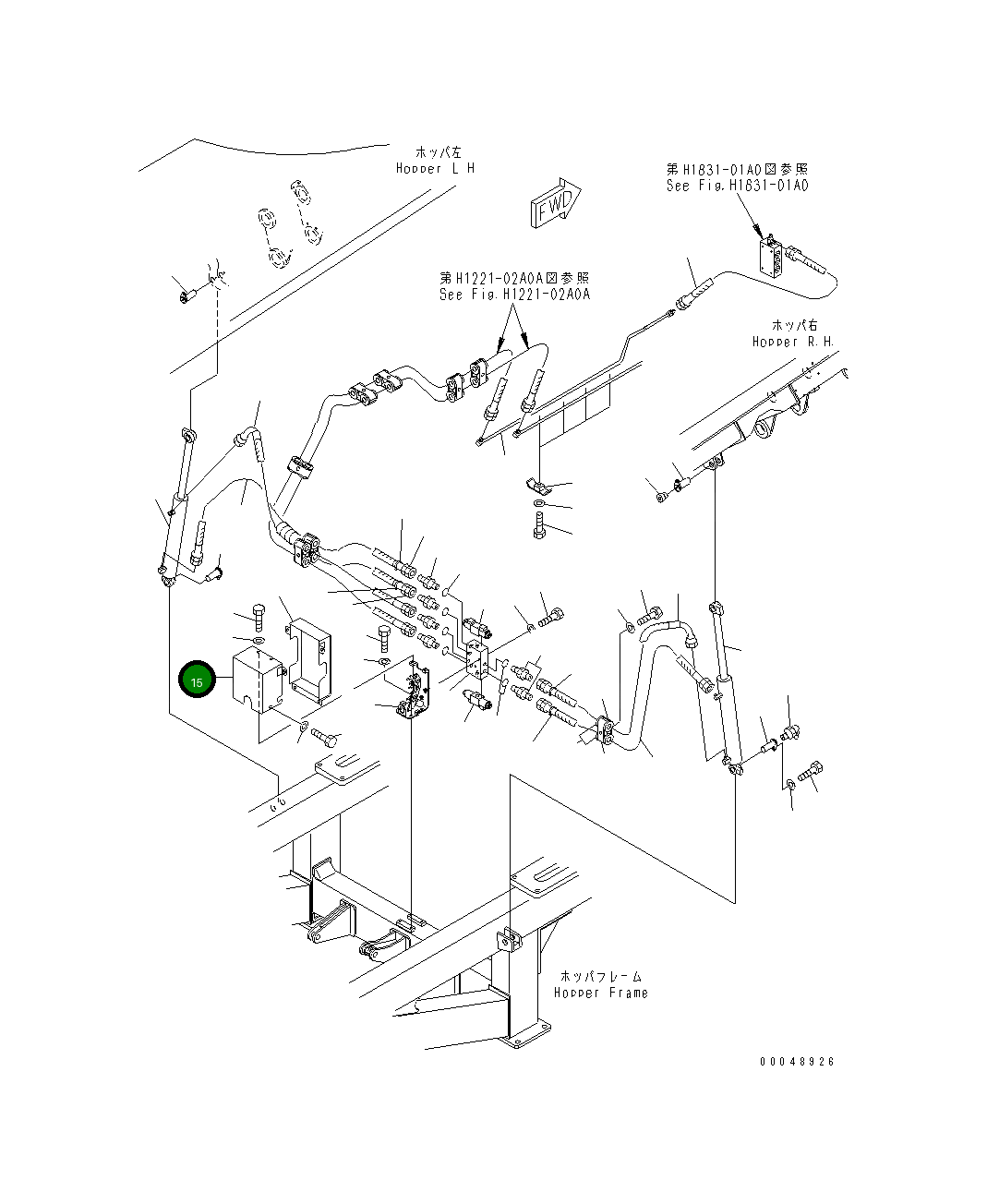 ホッパ左
Hopper L H

FWD

第H1831-01A0図参照
See Fig.H1831-01A0

第H1221-02A0A図参照
See Fig.H1221-02A0A

ホッパ右
Hopper R.H.

15

ホッパフレーム
Hopper Frame

00048926