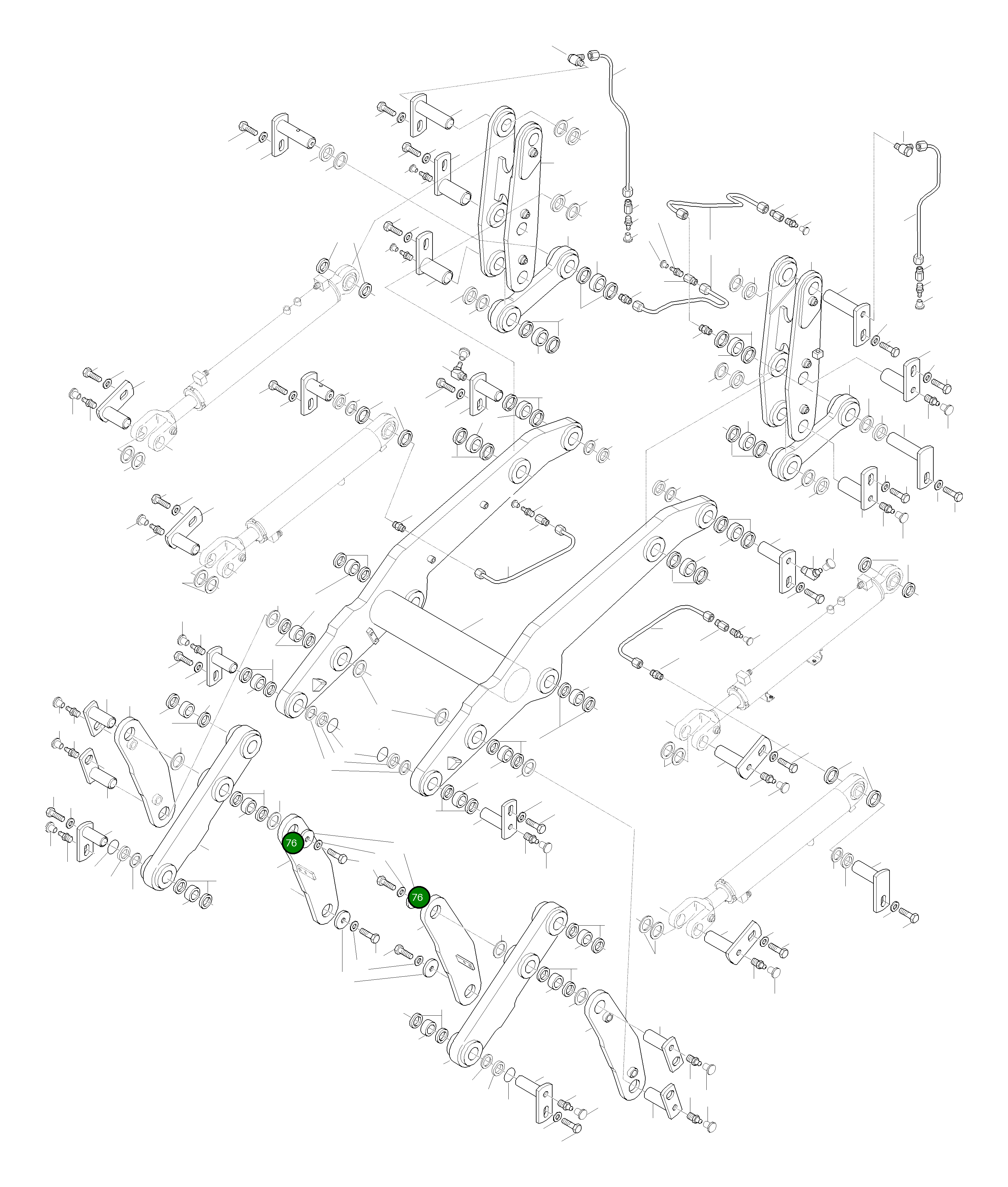 76
76