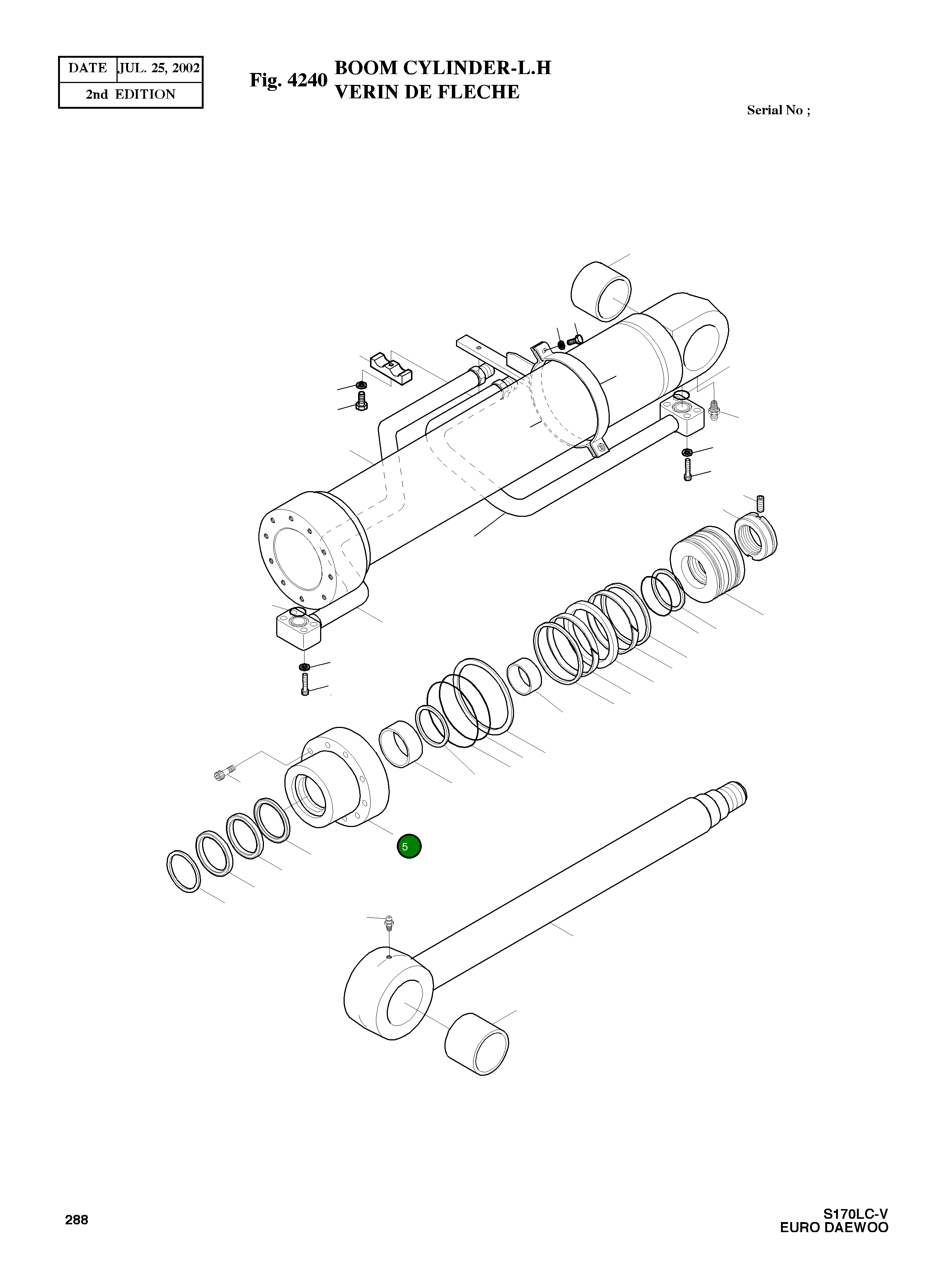 | DATE | JUL. 25, 2002 |
|---|---|
| 2nd EDITION | |

Fig. 4240 BOOM CYLINDER-L.H
VERIN DE FLECHE

Serial No ;

5

288

S170LC-V
EURO DAEWOO