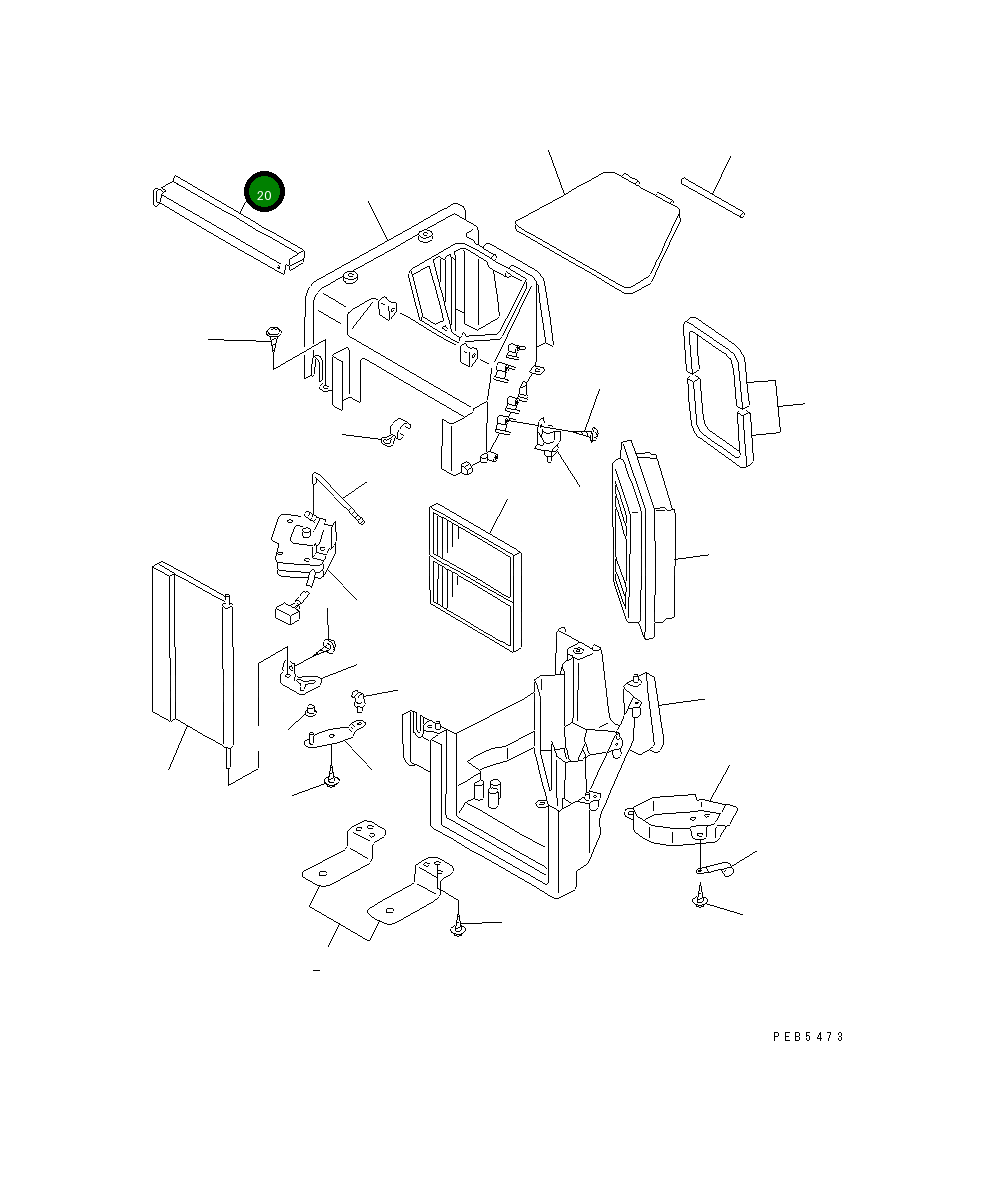 20

PEB5473