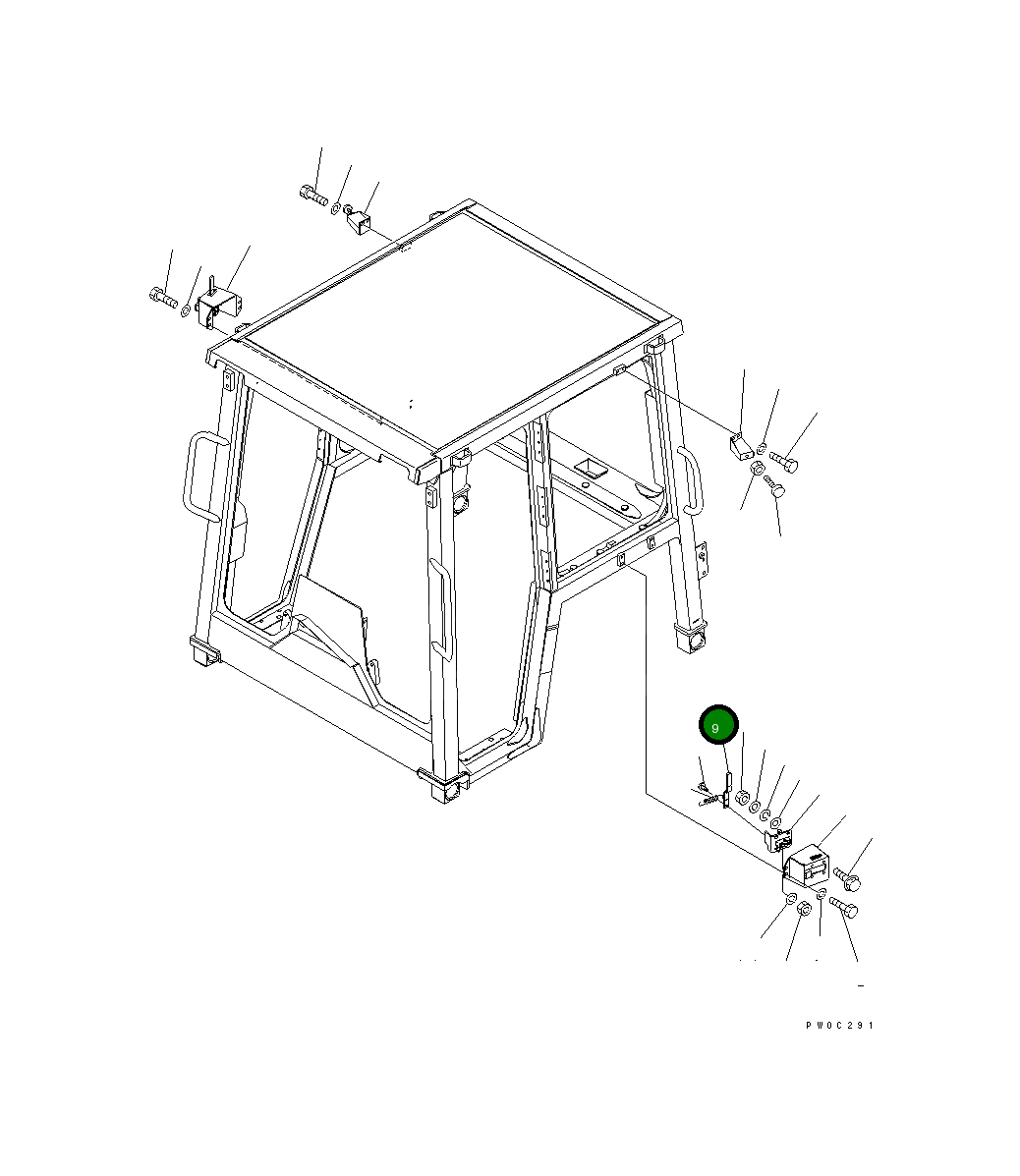 9

PW0C291