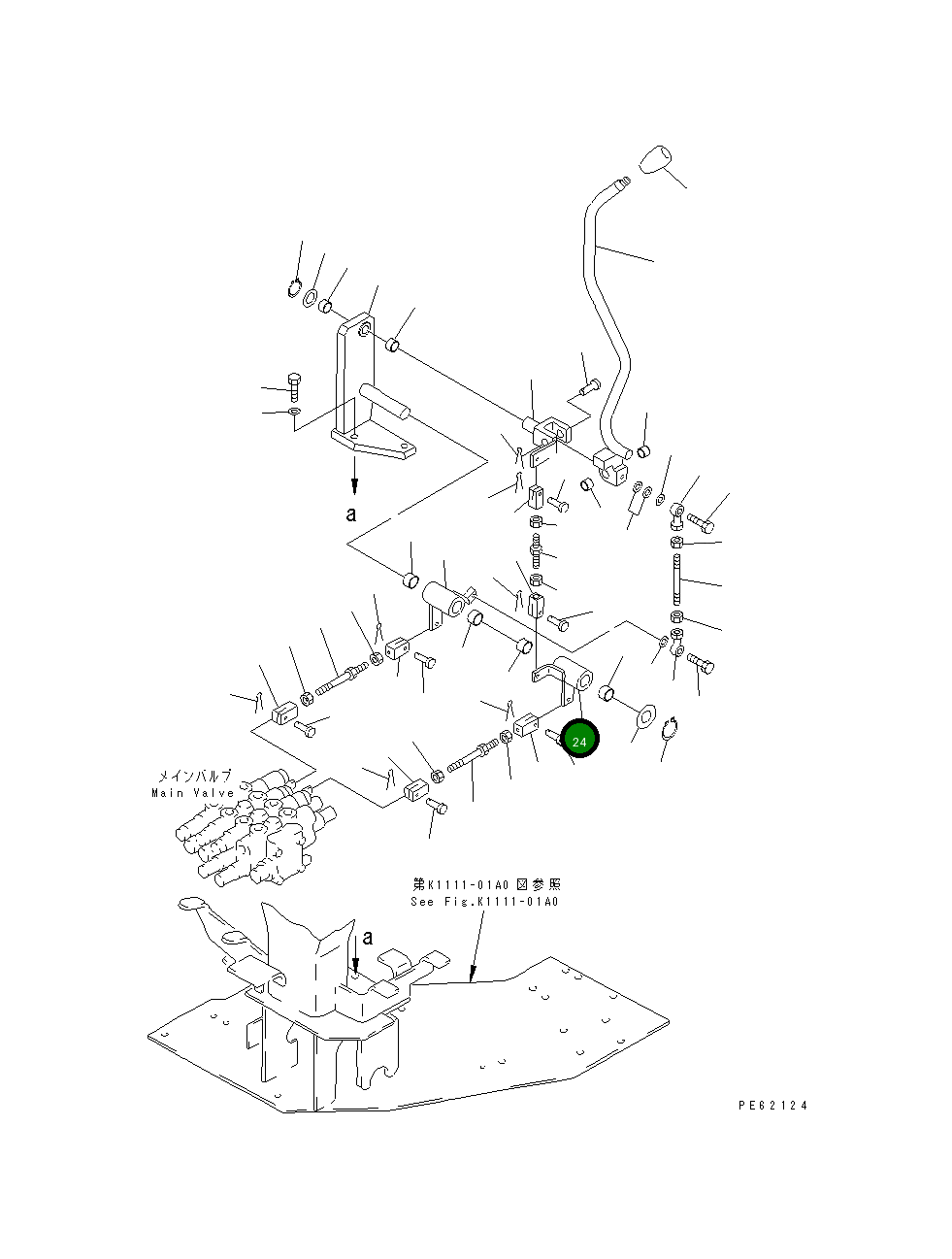 a

24

メインバルブ
Main Valve

第K1111-01A0 図参照
See Fig.K1111-01A0

a

PE62124