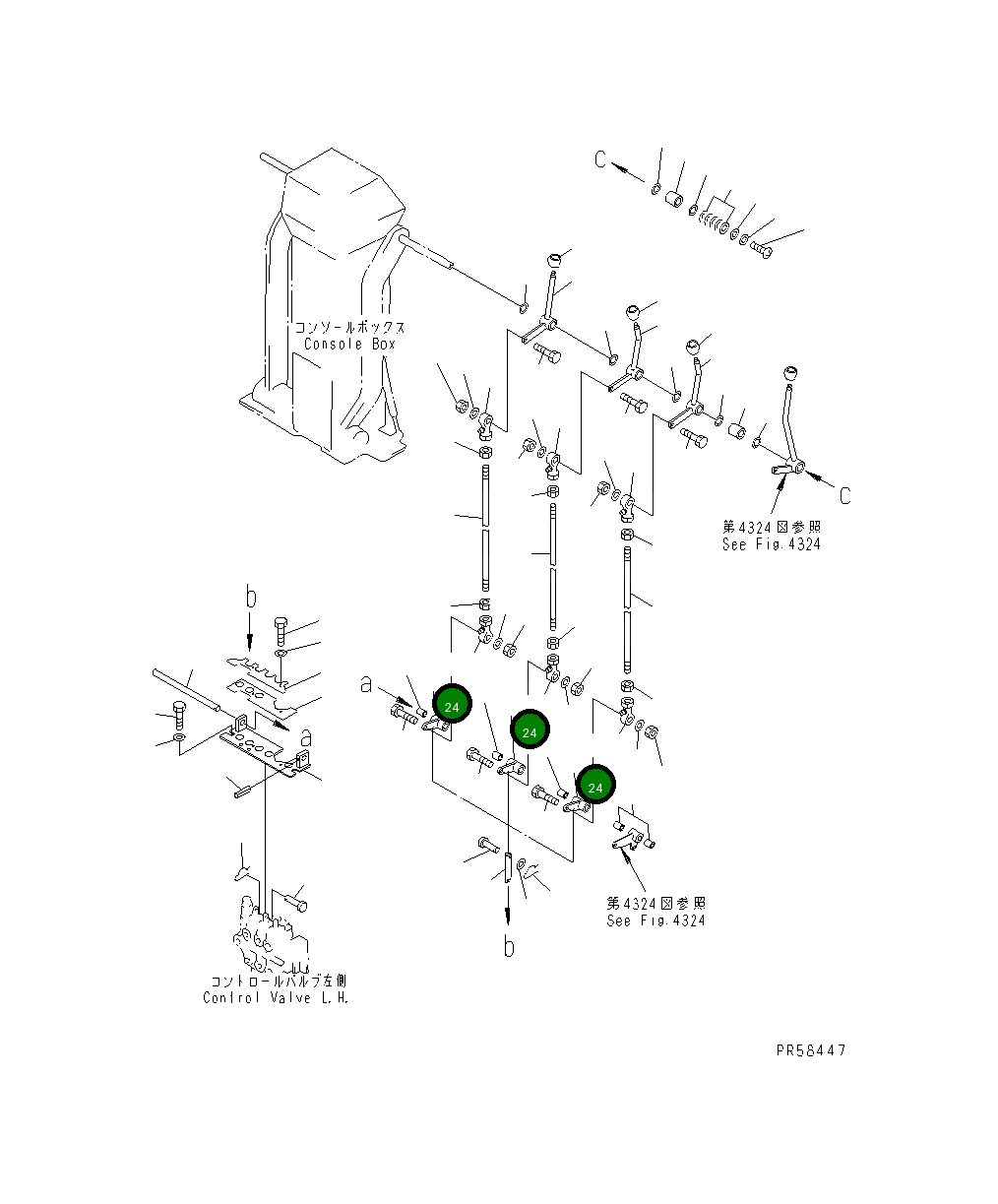 C

コンソールボックス
Console Box

C

第4324図参照
See Fig.4324

b

a

a

24

24

24

第4324図参照
See Fig.4324

b

コントロールバルブ左側
Control Valve L.H.

PR58447