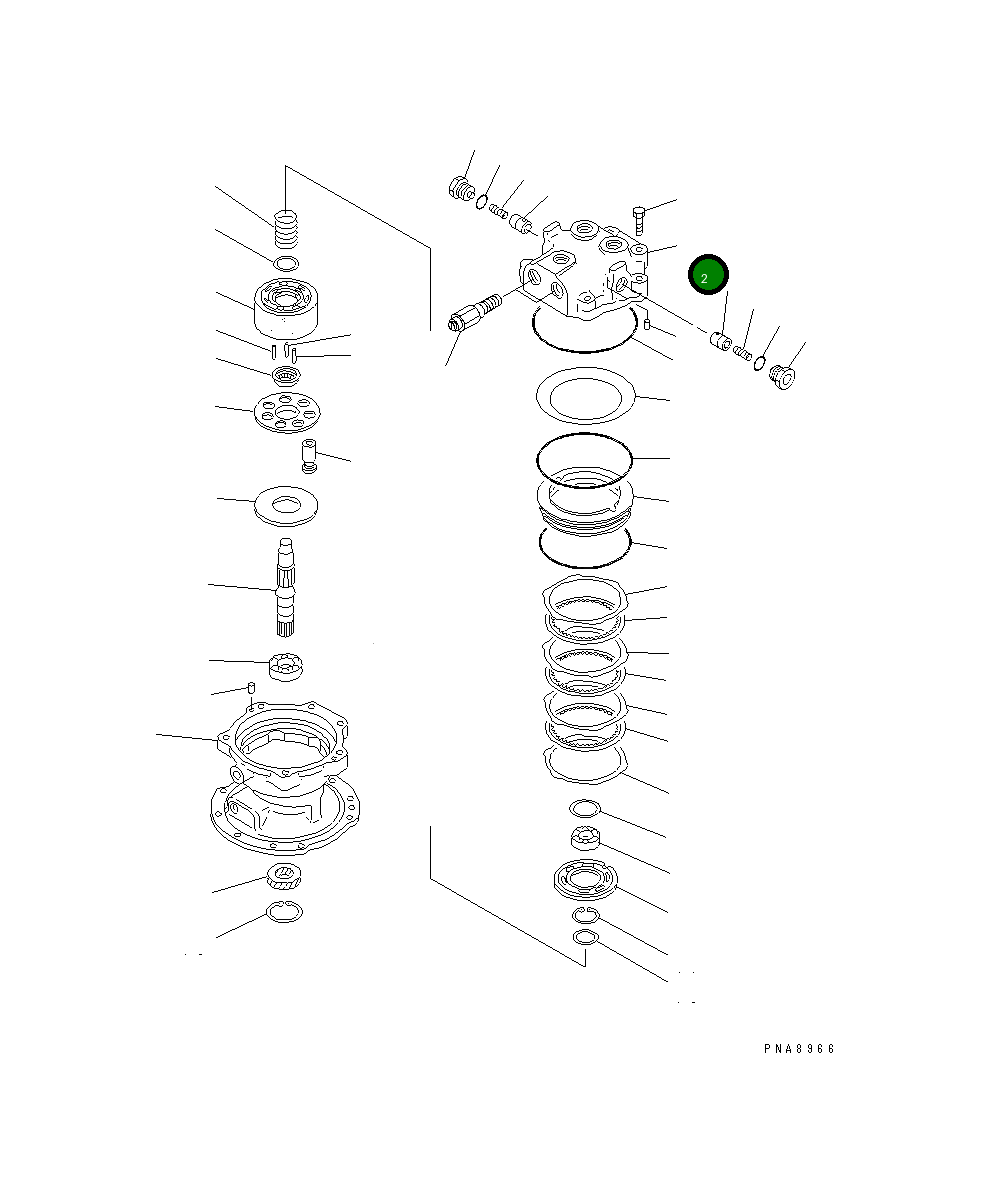 2

PNA8966