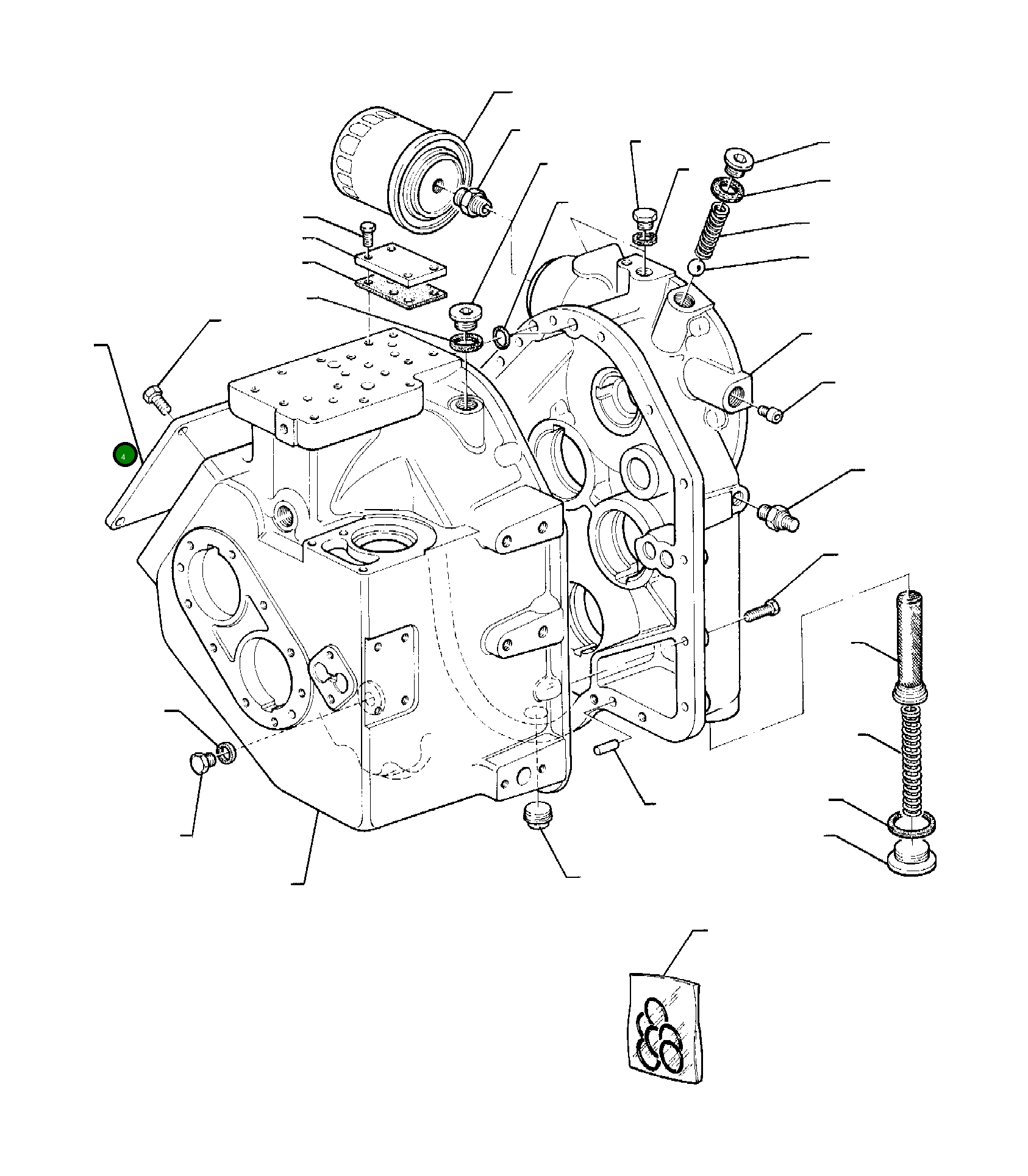 4