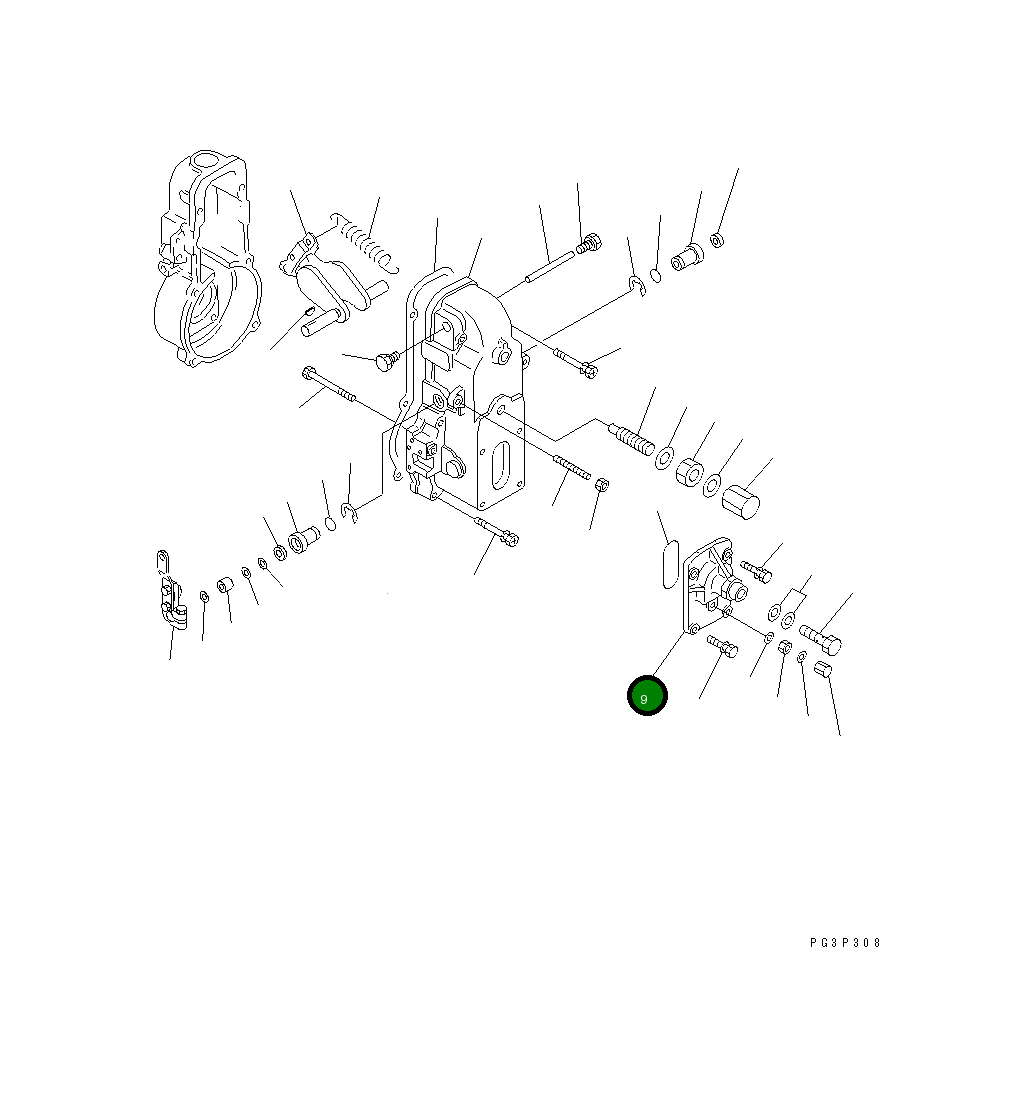 9

PG3P308