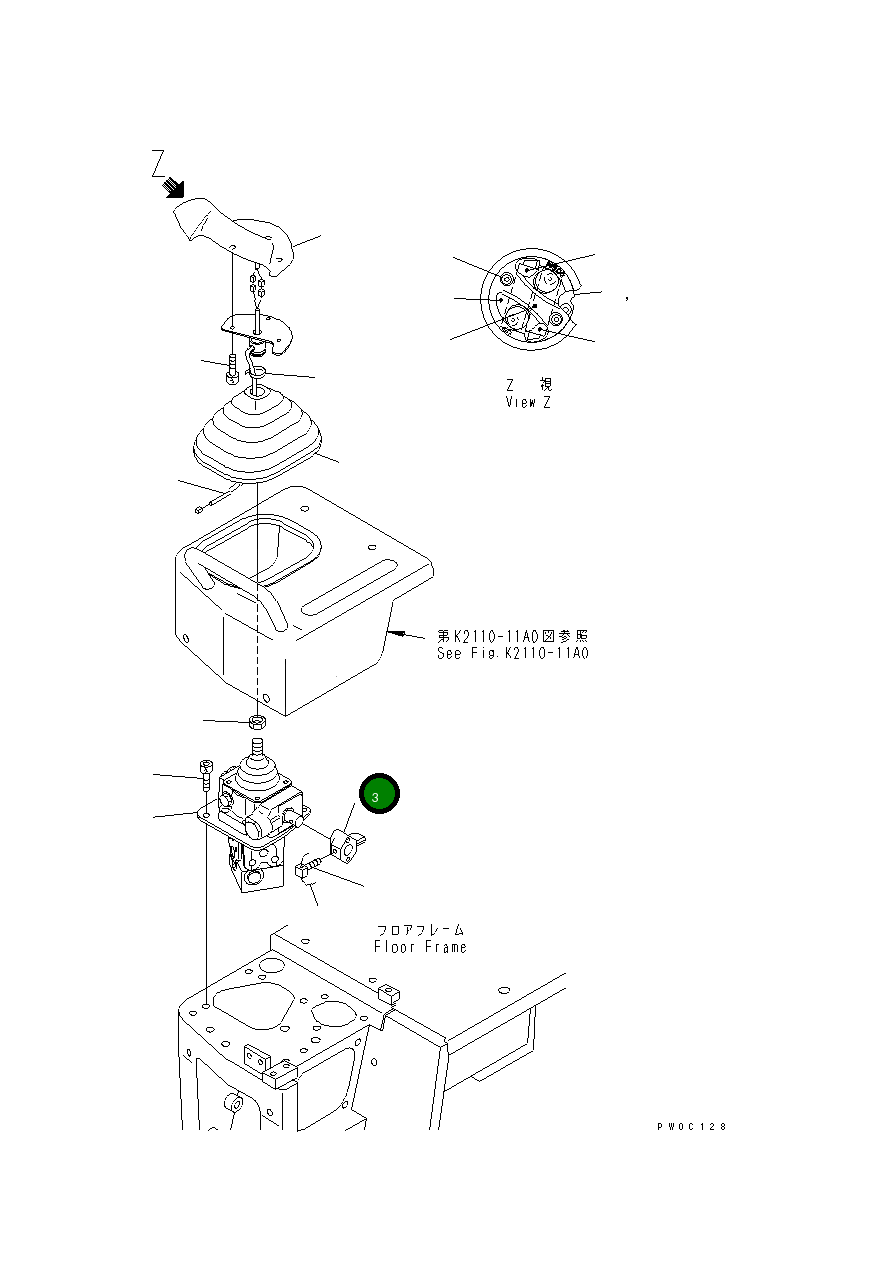 Z

Z 視
View Z

第K2110-11A0図参照
See Fig.K2110-11A0

3

フロアフレーム
Floor Frame

PW0C128