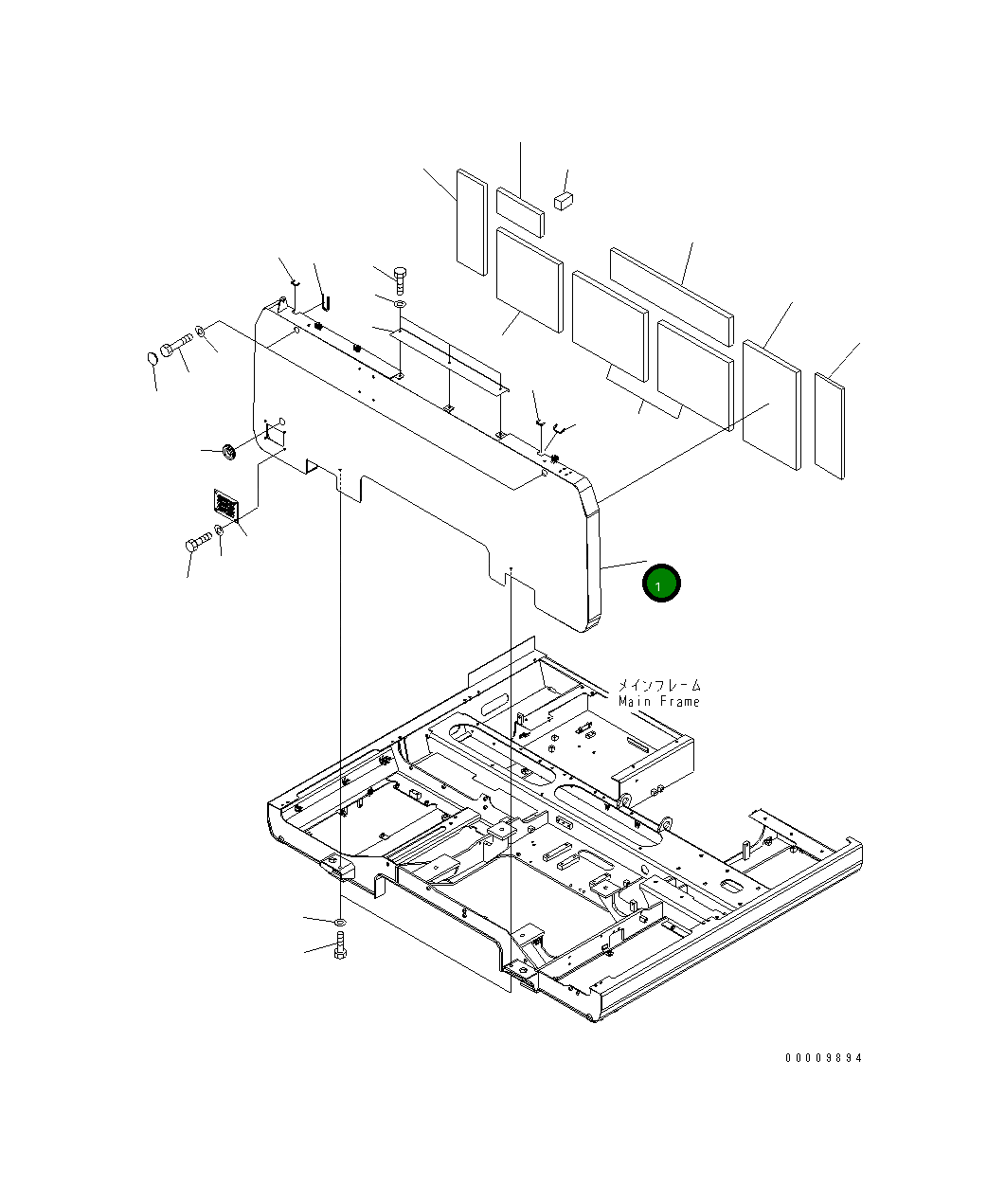 1

メインフレーム
Main Frame

00009894