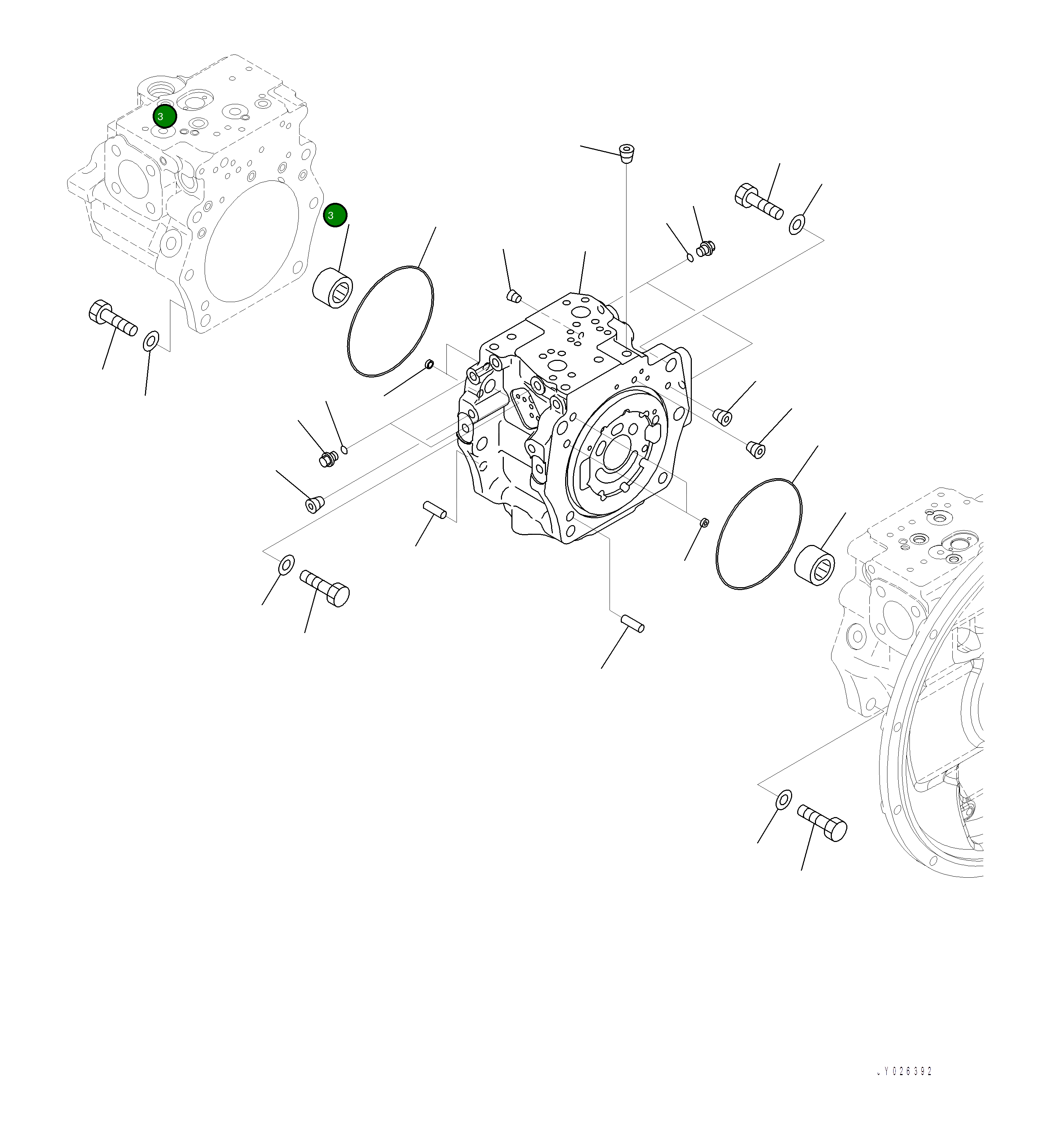 3

3

JY026392