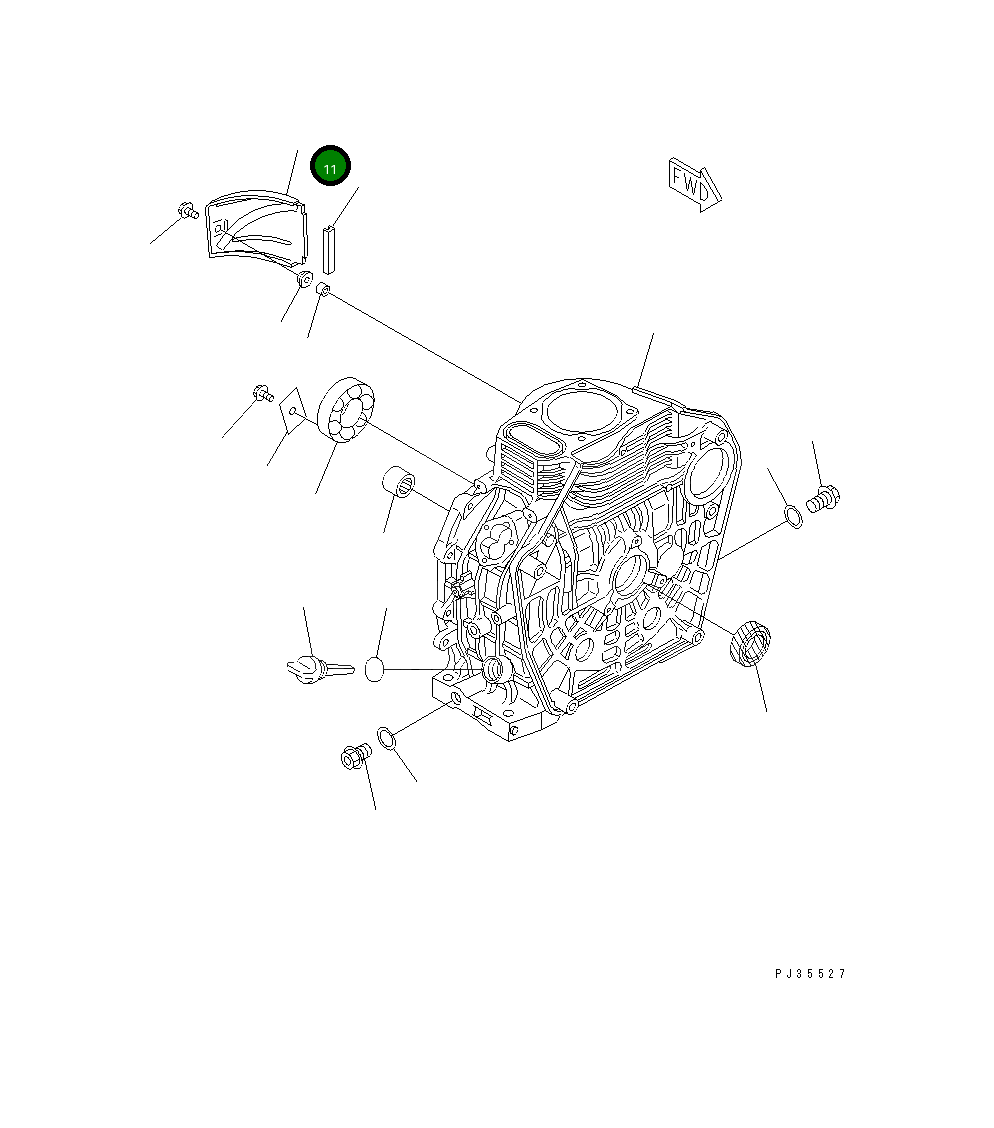 11

FWD

PJ35527