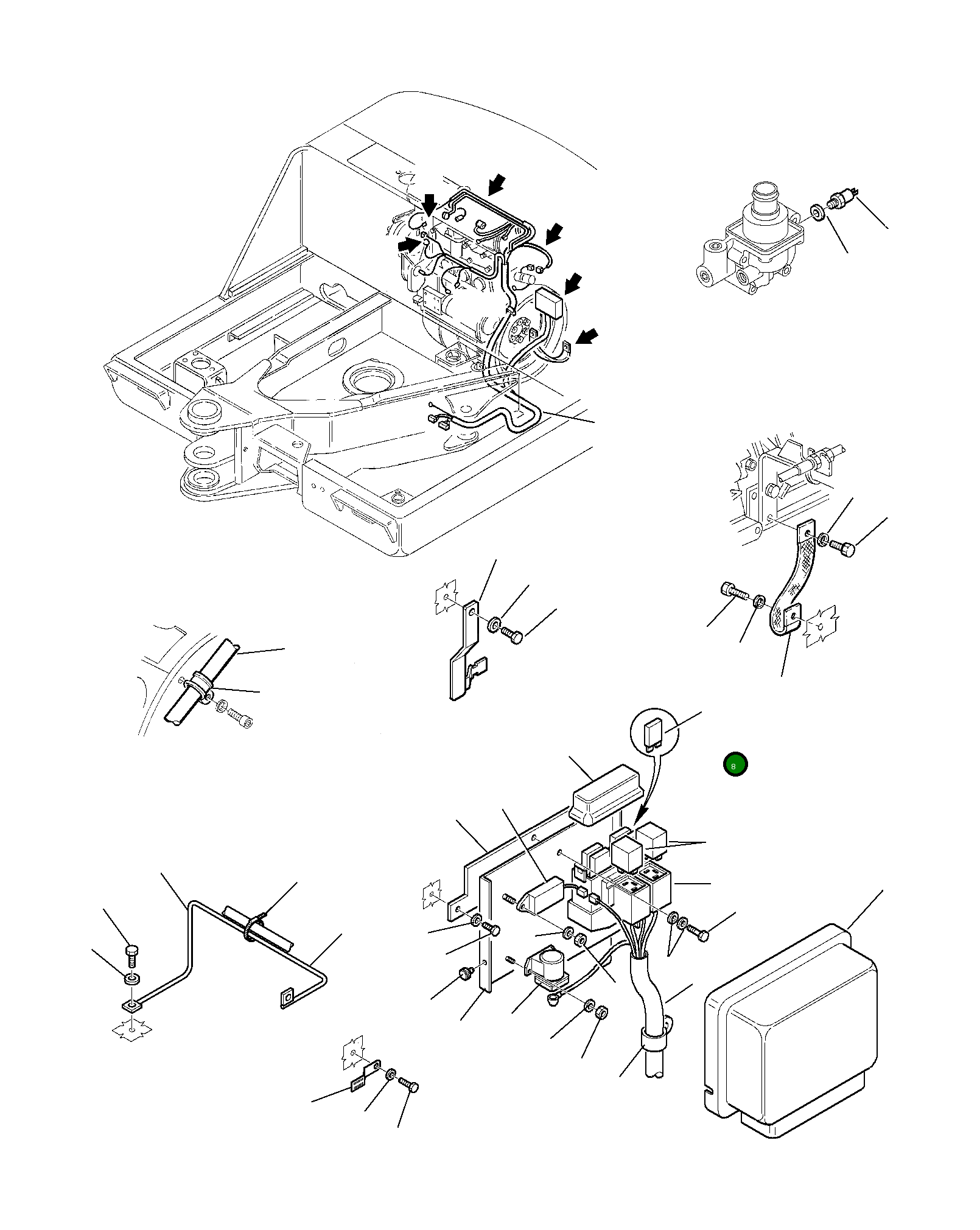 8