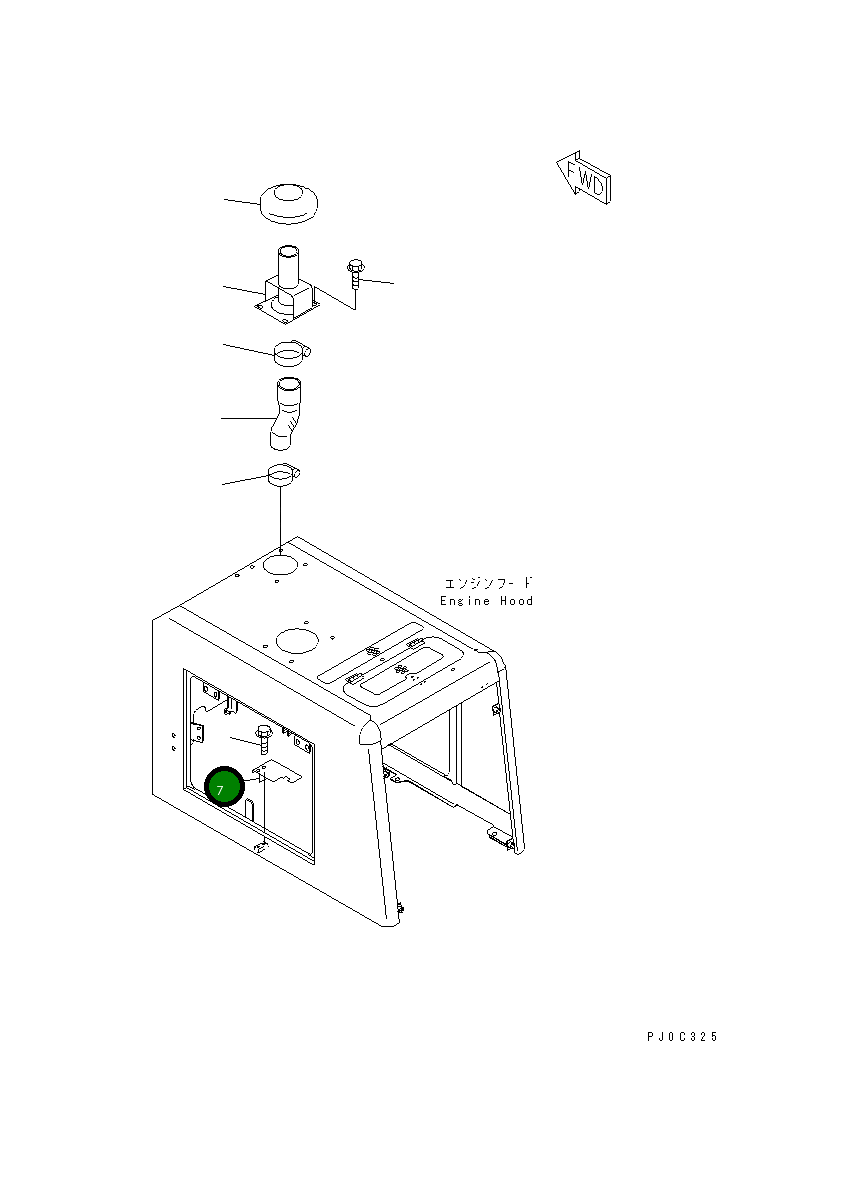 FWD

エンジンフード
Engine Hood

7

PJ0C325