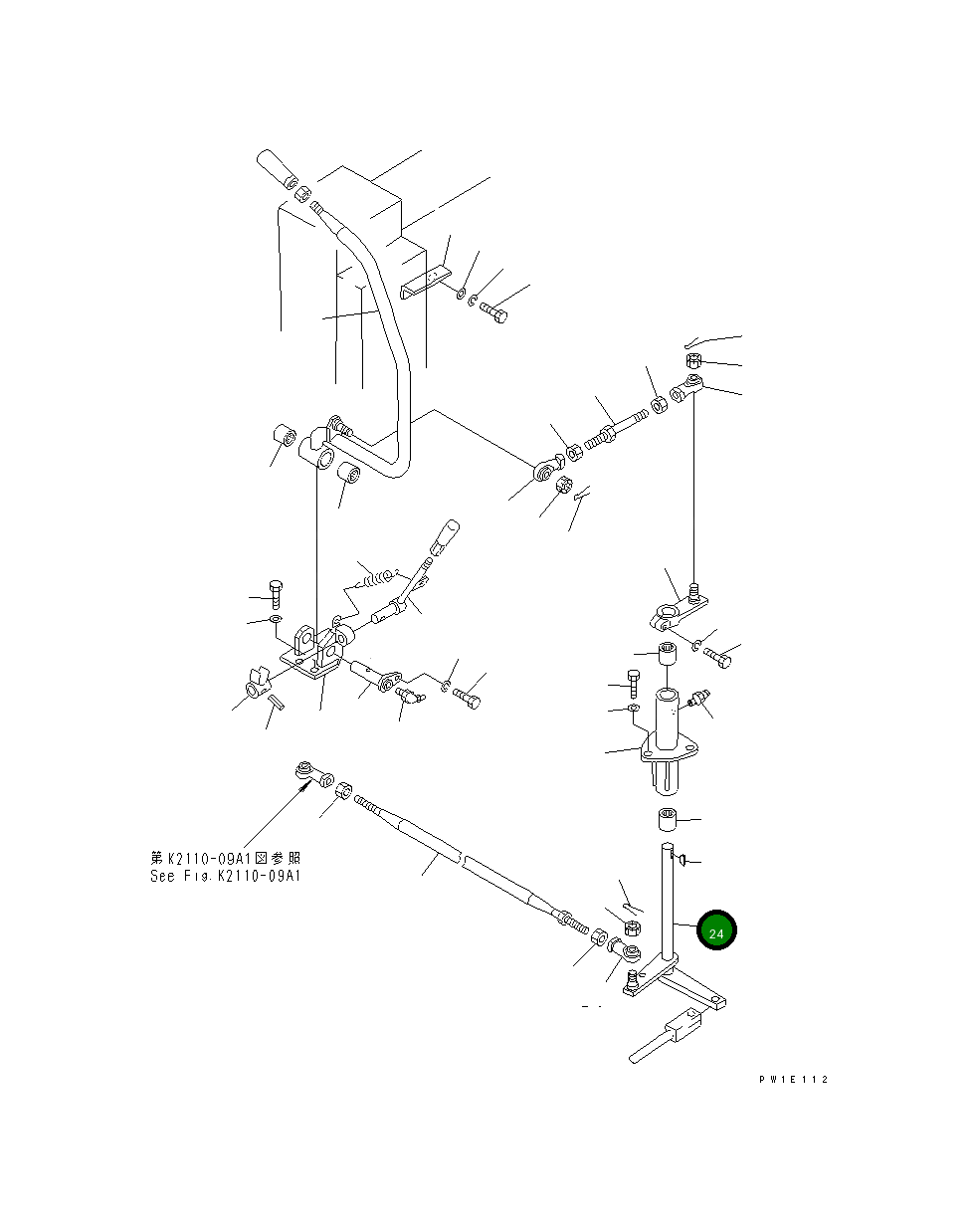 第K2110-09A1図参照
See Fig.K2110-09A1

24

PW1E112