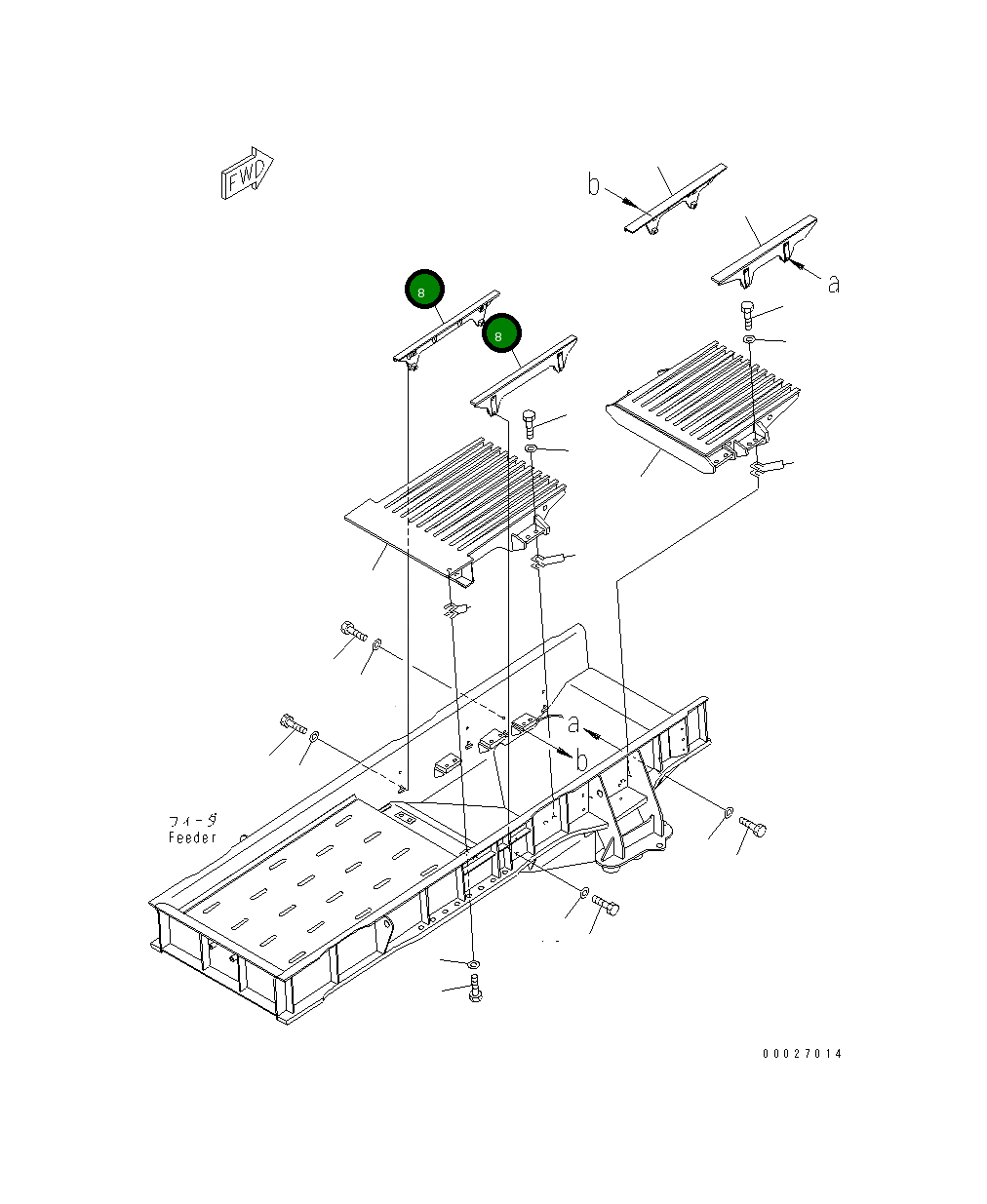 FWD

b

a

8

8

a

b

フィーダ
Feeder

00027014