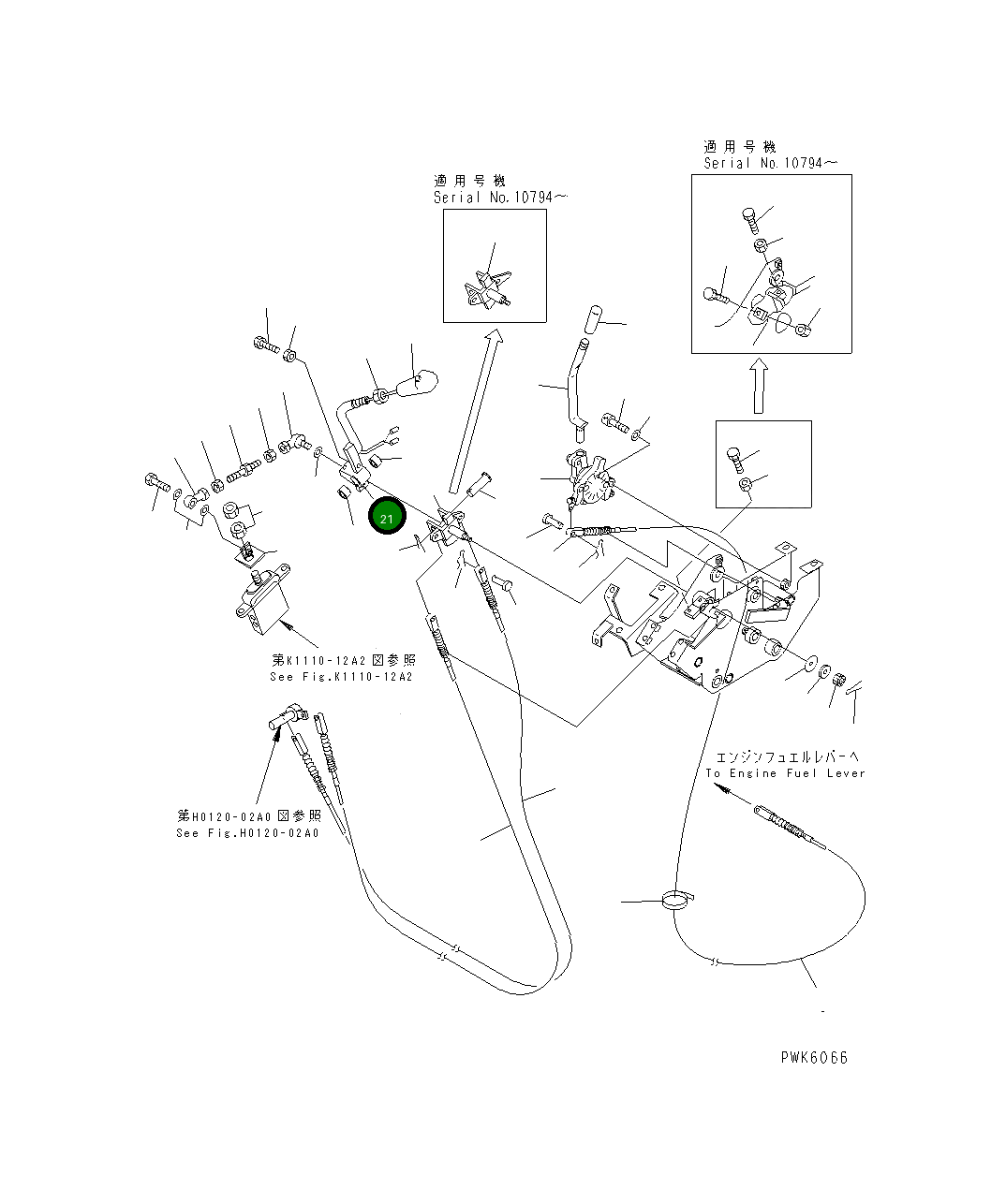 適用号機
Serial No.10794～

適用号機
Serial No.10794～

21

第K1110-12A2図参照
See Fig.K1110-12A2

第H0120-02A0図参照
See Fig.H0120-02A0

エンジンフュエルレバーへ
To Engine Fuel Lever

PWK6066