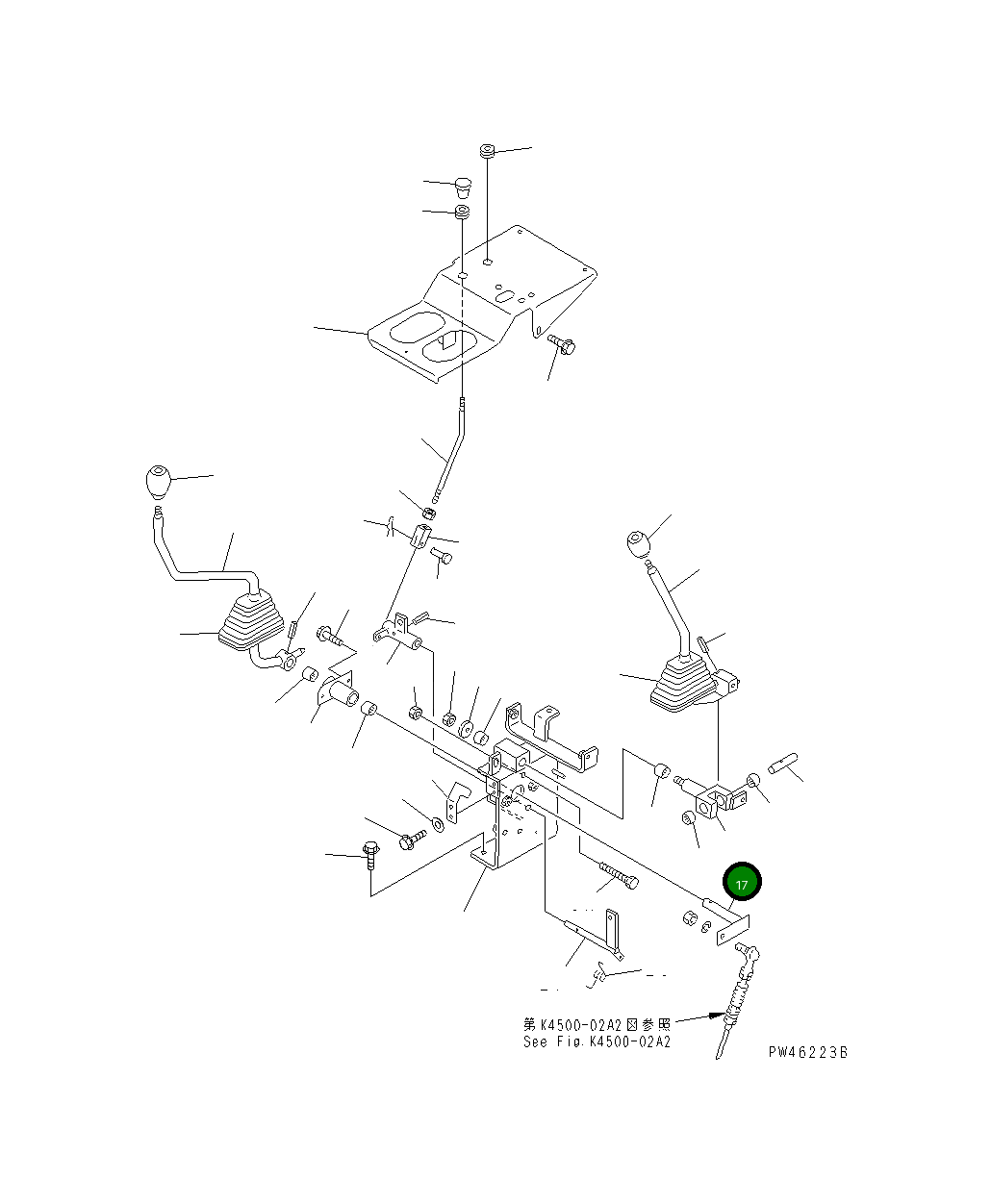 17

第K4500-02A2図参照
See Fig.K4500-02A2

PW46223B