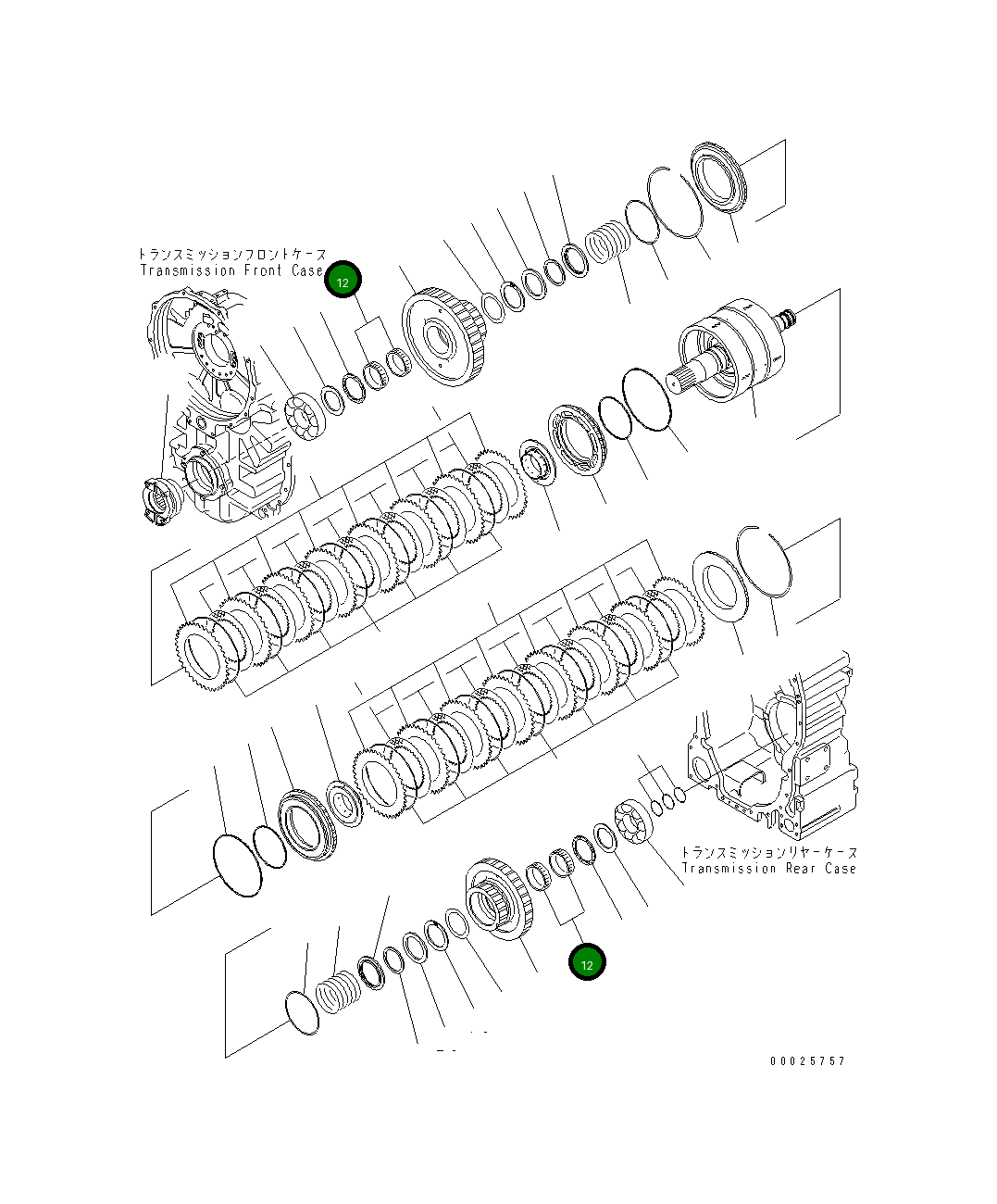 トランスミッションフロントケース
Transmission Front Case

12

トランスミッションリヤーケース
Transmission Rear Case

12

00025757