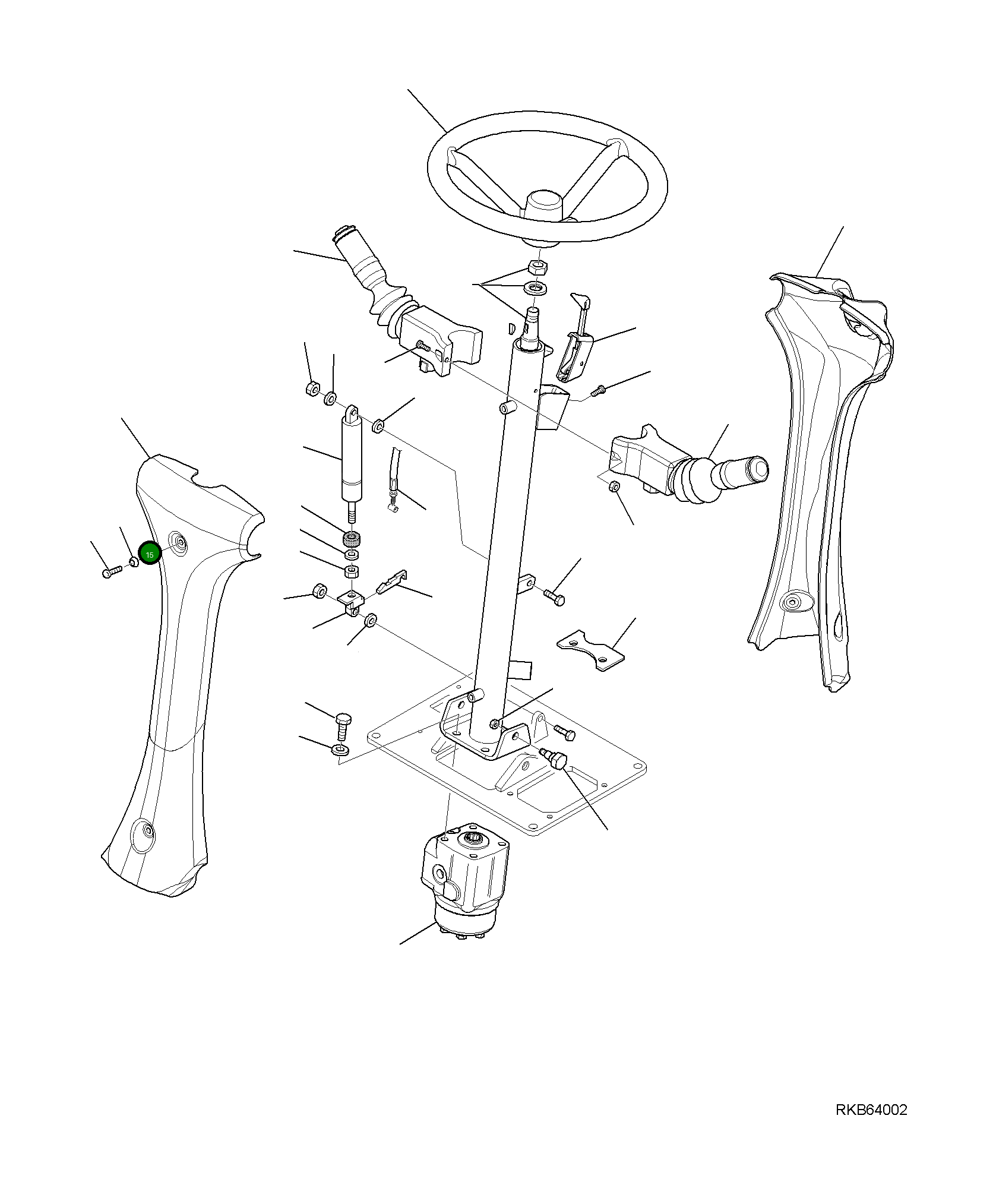 15

RKB64002