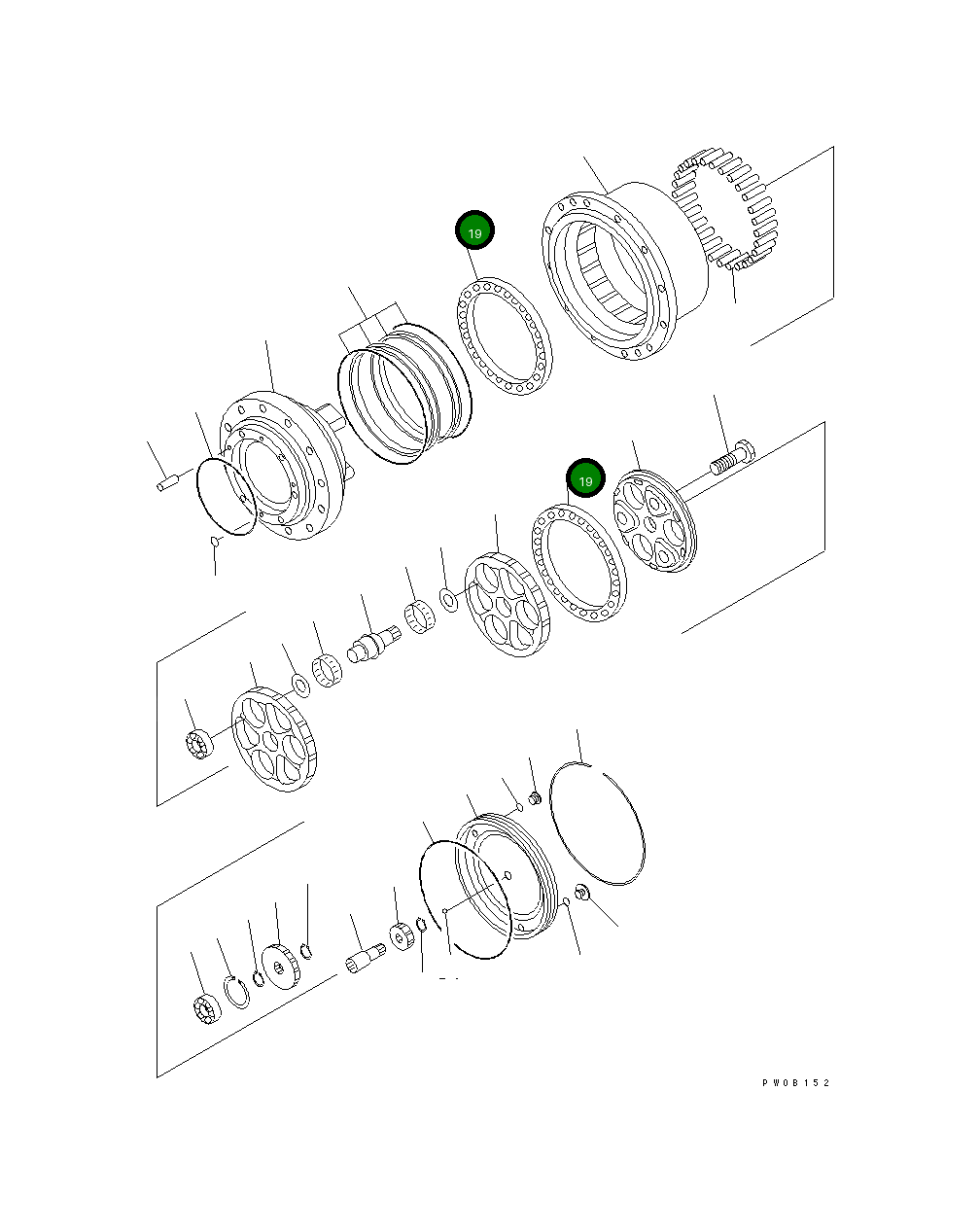 19

19

PW0B152