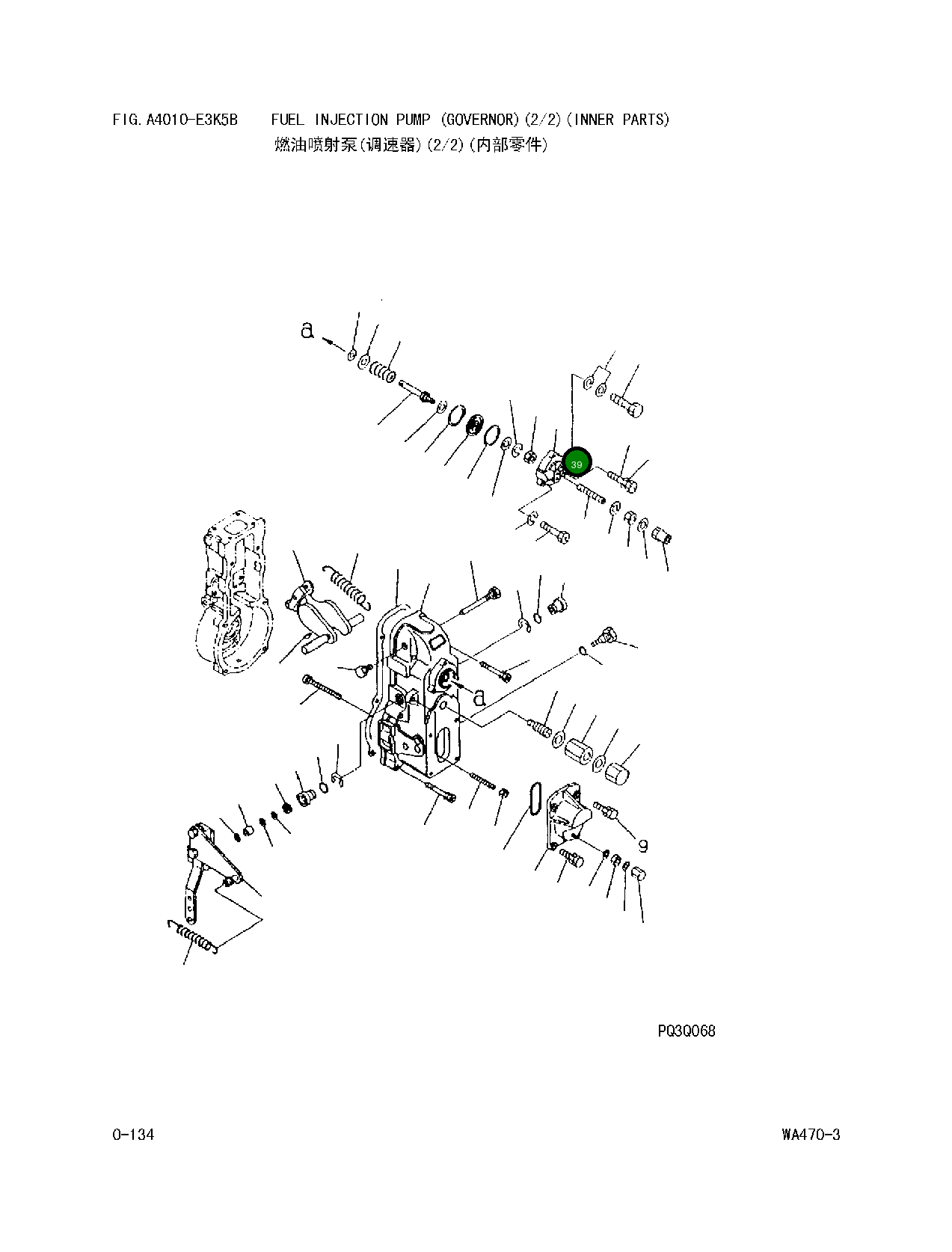 FIG. A4010-E3K5B FUEL INJECTION PUMP (GOVERNOR)(2/2)(INNER PARTS)
燃油喷射泵(调速器)(2/2)(内部零件)

a

39

a

9

PQ3Q068

0-134

WA470-3