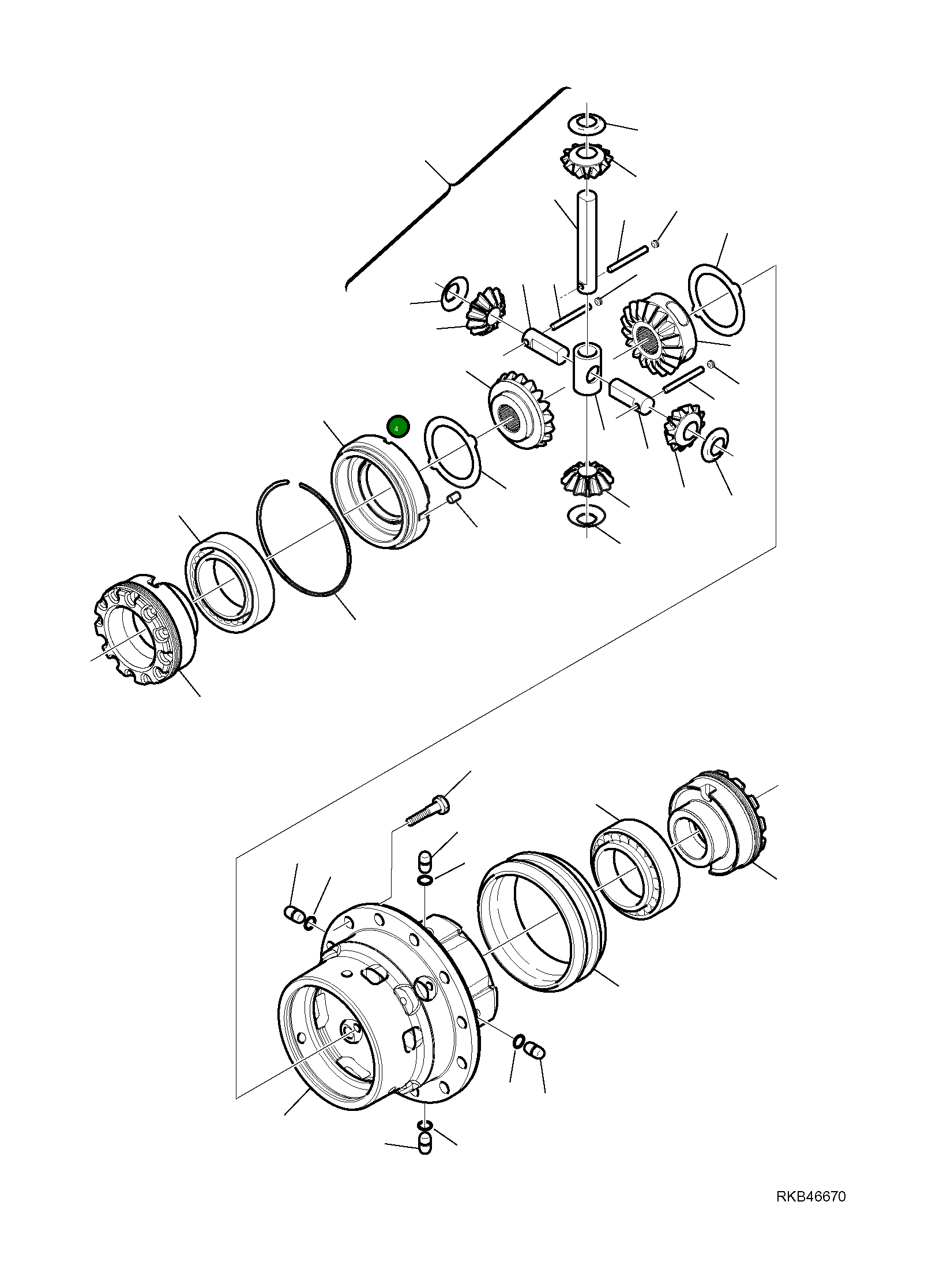 4

RKB46670