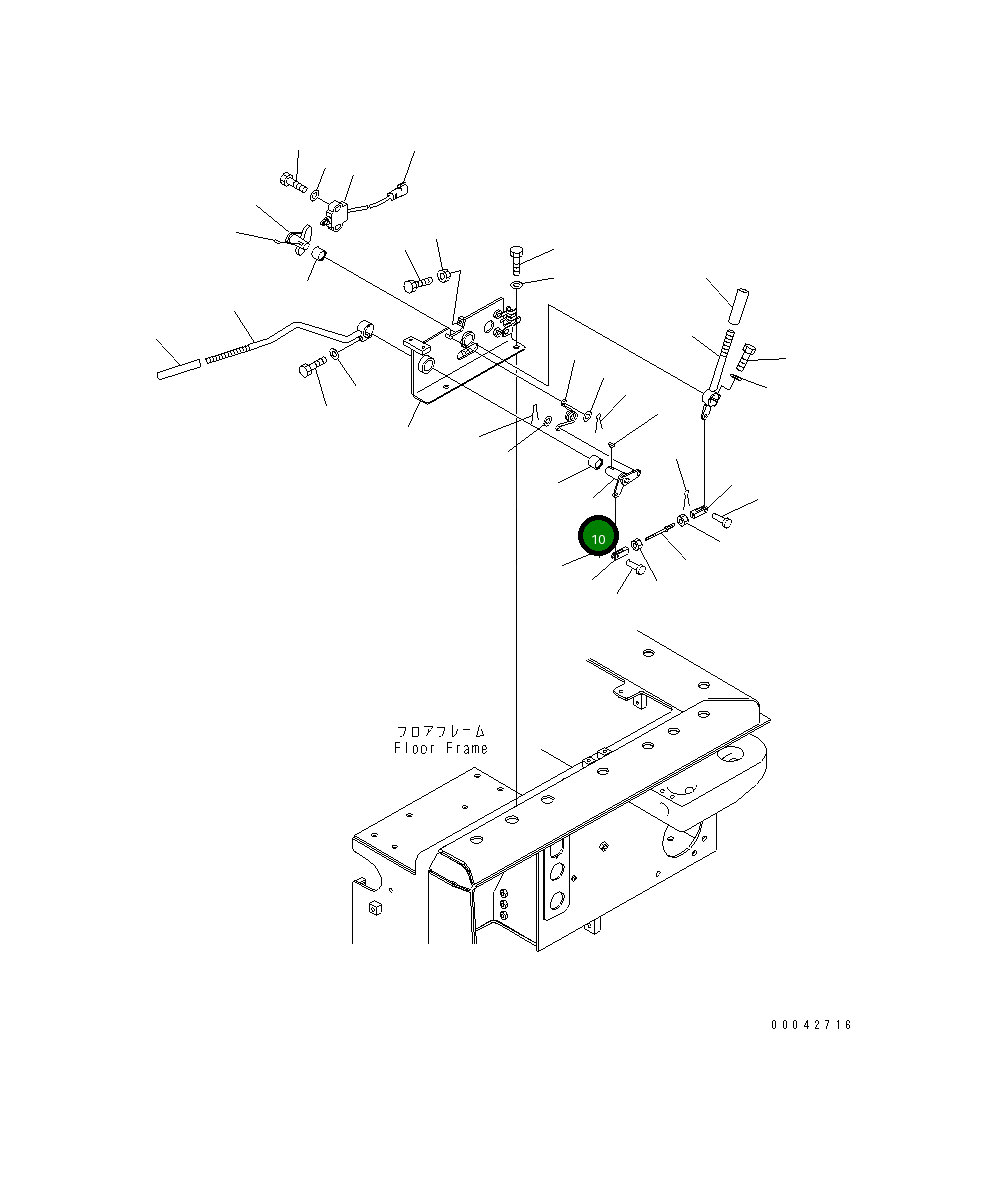 10

フロアフレーム
Floor Frame

00042716