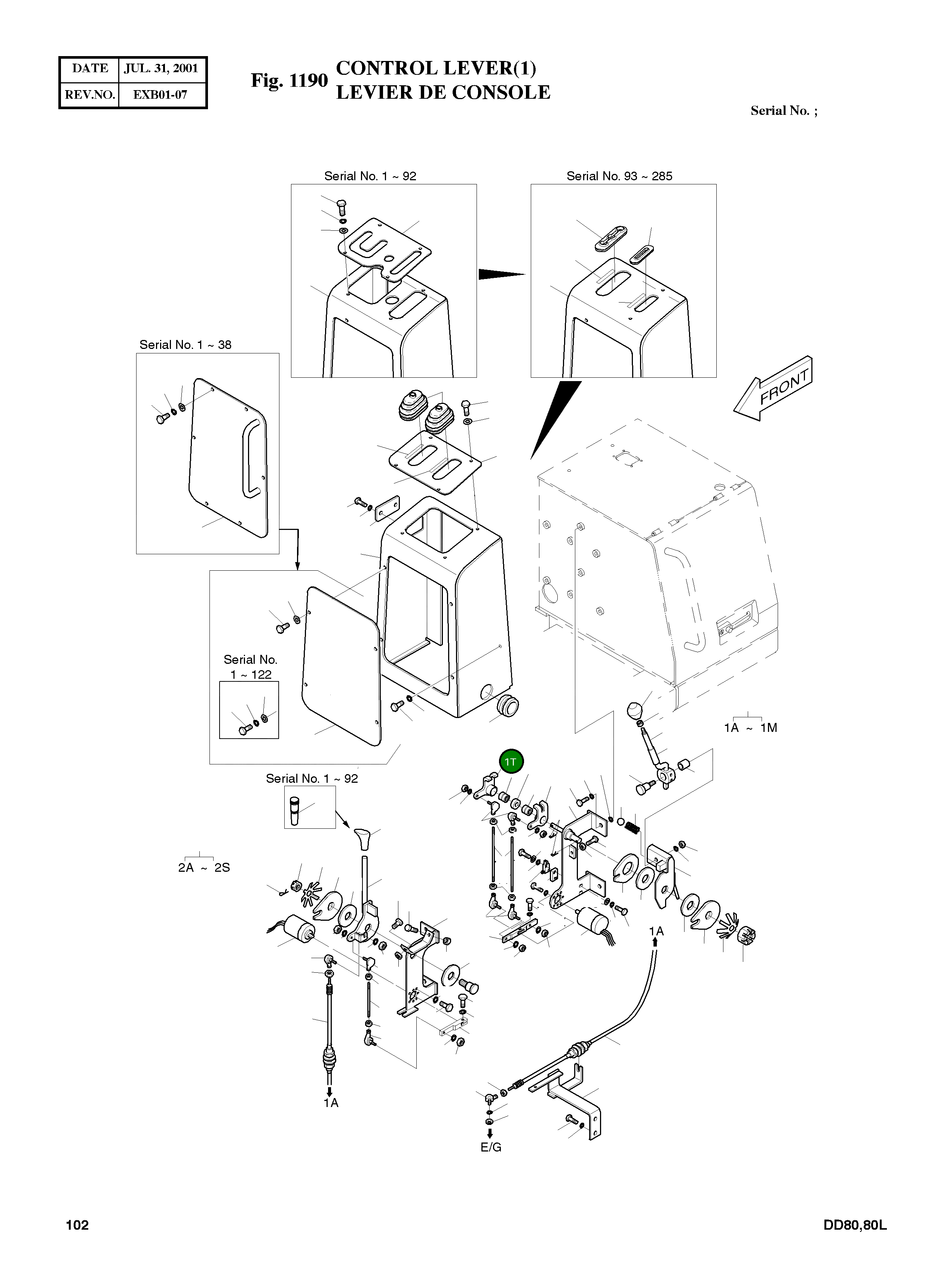 | DATE | JUL. 31, 2001 |
|---|---|
| REV.NO. | EXB01-07 |

Fig. 1190 CONTROL LEVER(1)
LEVIER DE CONSOLE

Serial No. ;

Serial No. 1 ~ 92

Serial No. 93 ~ 285

Serial No. 1 ~ 38

FRONT

Serial No. 1 ~ 122

1A ~ 1M

1T

Serial No. 1 ~ 92

2A ~ 2S

1A

1A

E/G

102

DD80,80L