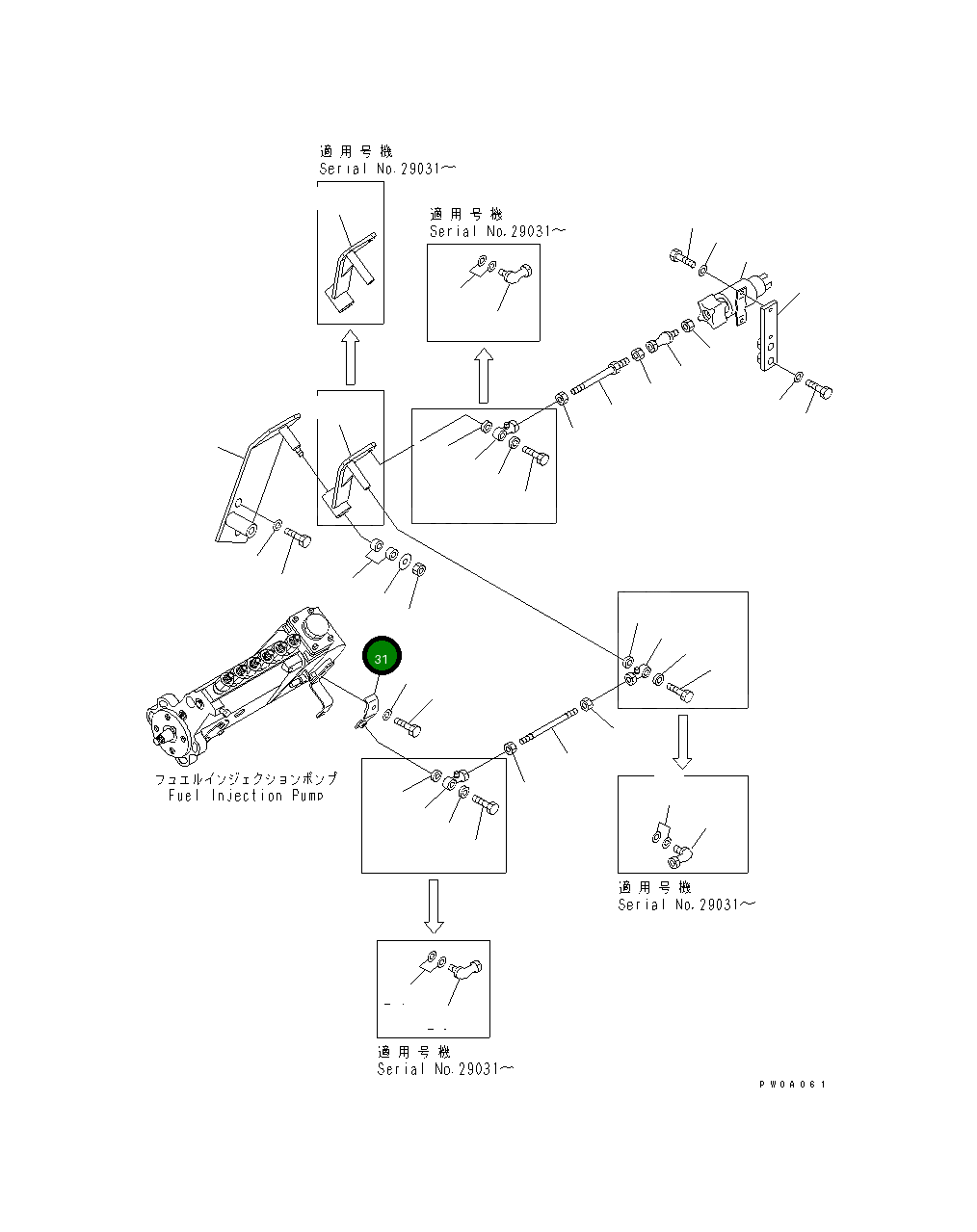 適用号機
Serial No.29031～

適用号機
Serial No.29031～

31

フュエルインジェクションポンプ
Fuel Injection Pump

適用号機
Serial No.29031～

適用号機
Serial No.29031～

PW0A061