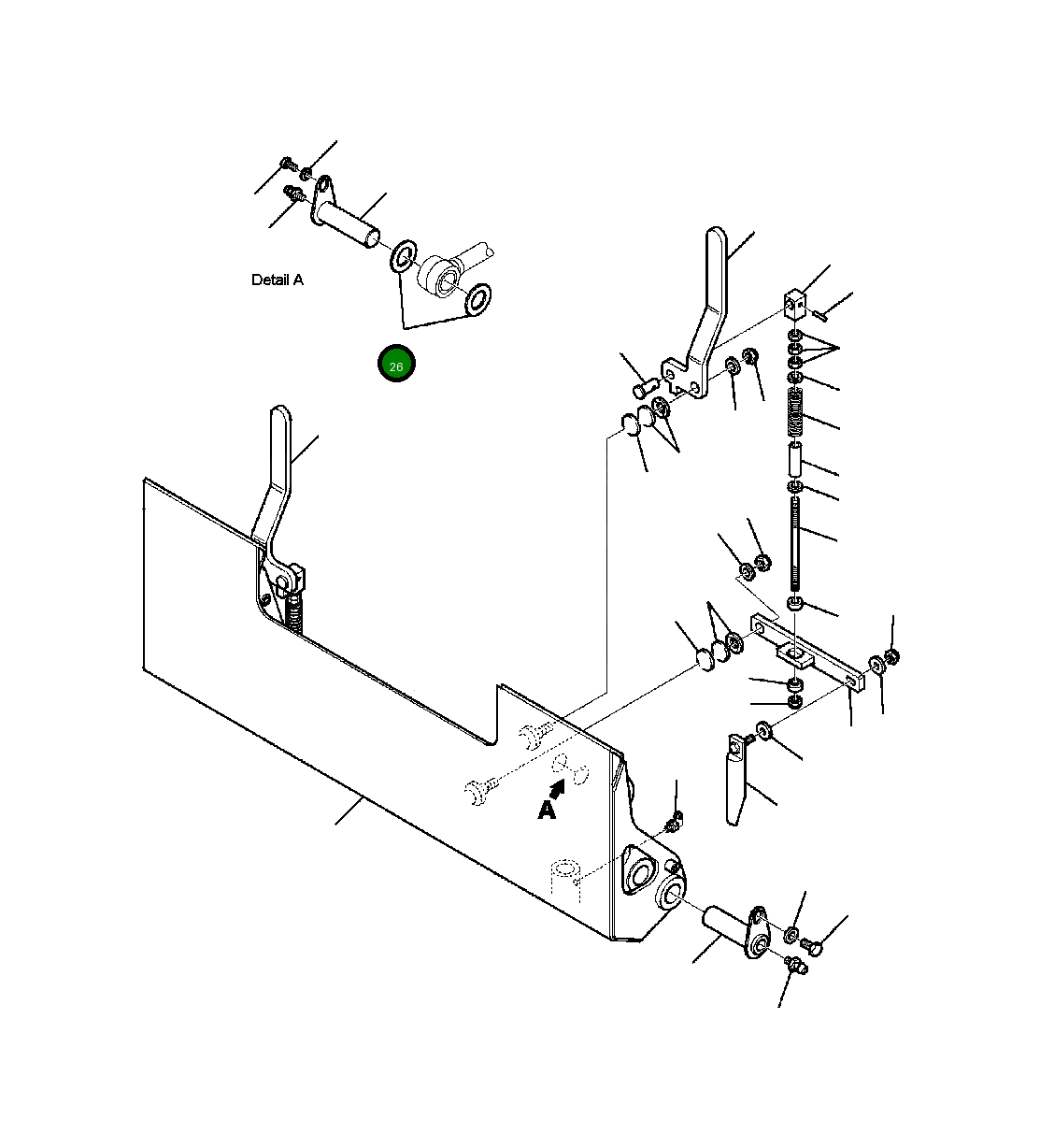 Detail A

26

A