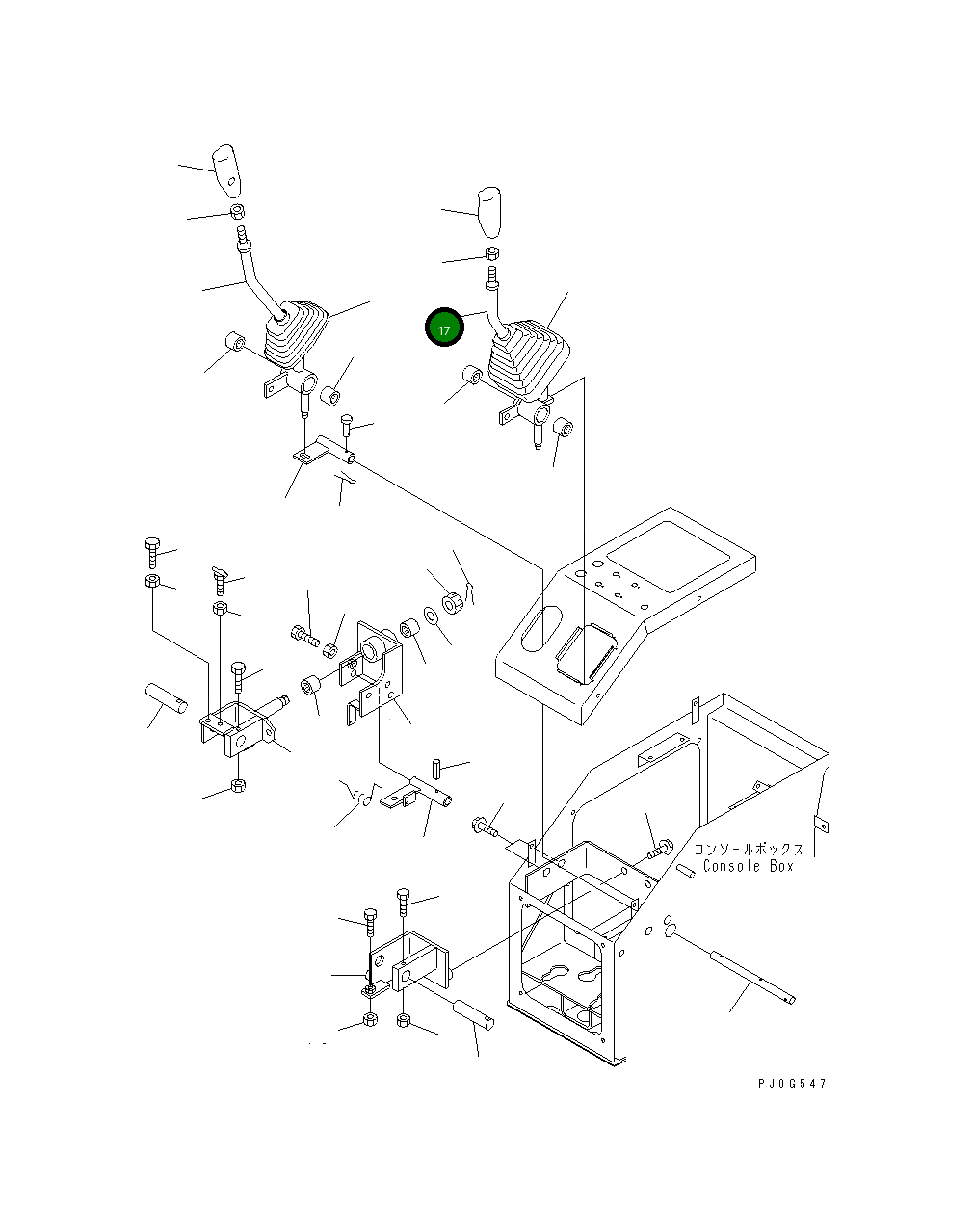 17

コンソールボックス
Console Box

PJ0G547