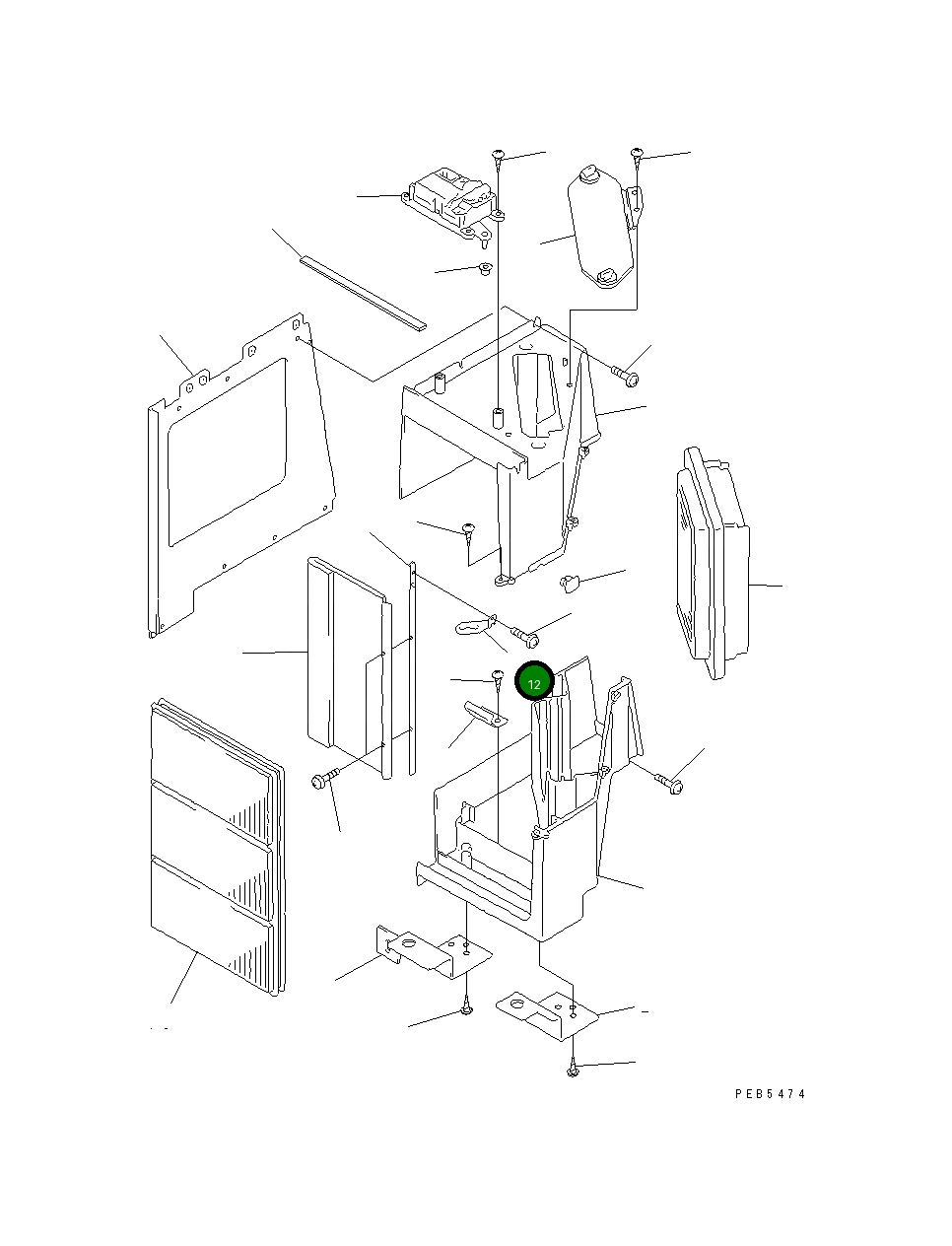 12

PEB5474