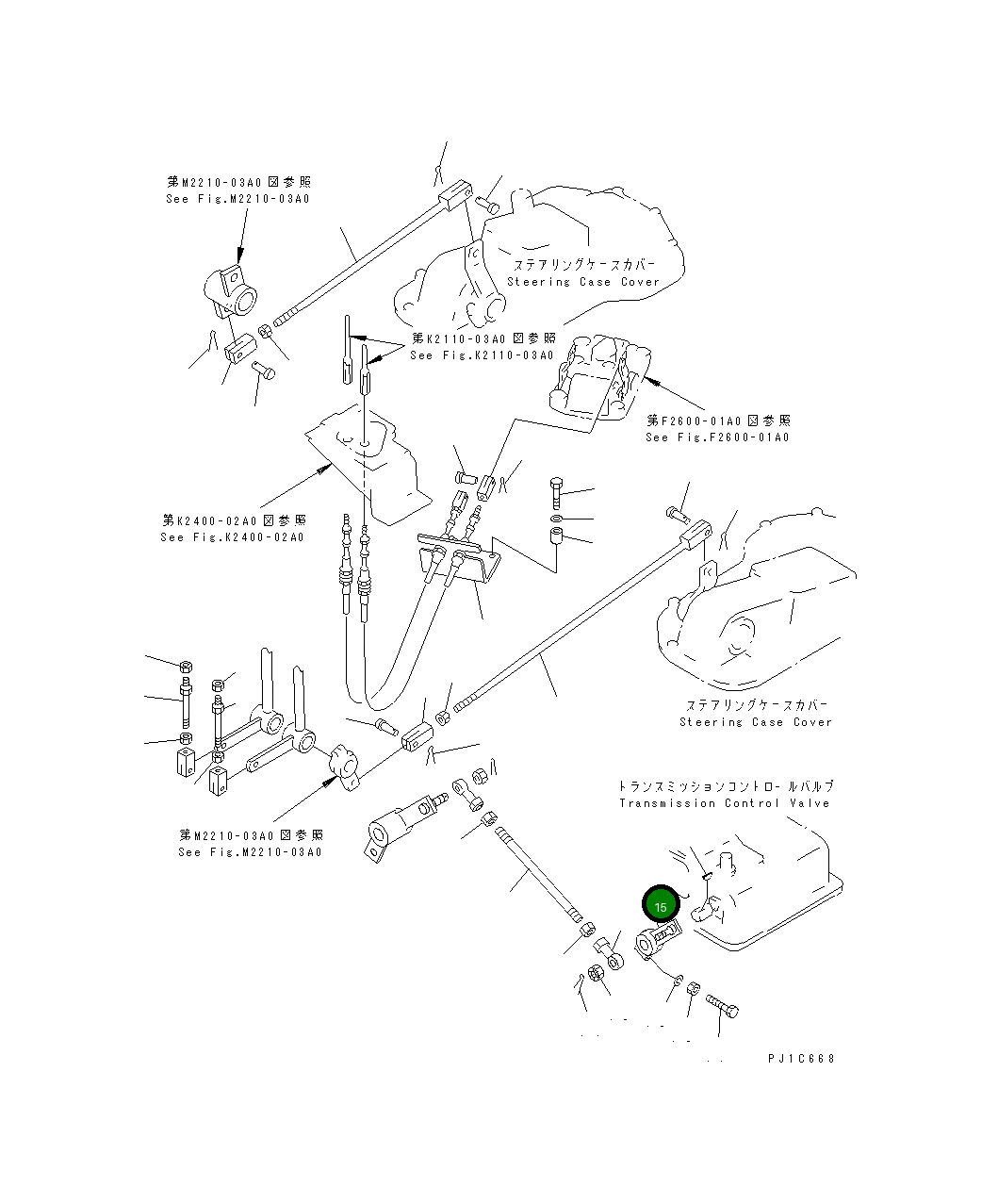 第M2210-03A0図参照
See Fig.M2210-03A0

ステアリングケースカバー
Steering Case Cover

第K2110-03A0図参照
See Fig.K2110-03A0

第F2600-01A0図参照
See Fig.F2600-01A0

第K2400-02A0図参照
See Fig.K2400-02A0

ステアリングケースカバー
Steering Case Cover

トランスミッションコントロールバルブ
Transmission Control Valve

第M2210-03A0図参照
See Fig.M2210-03A0

15

PJ1C668