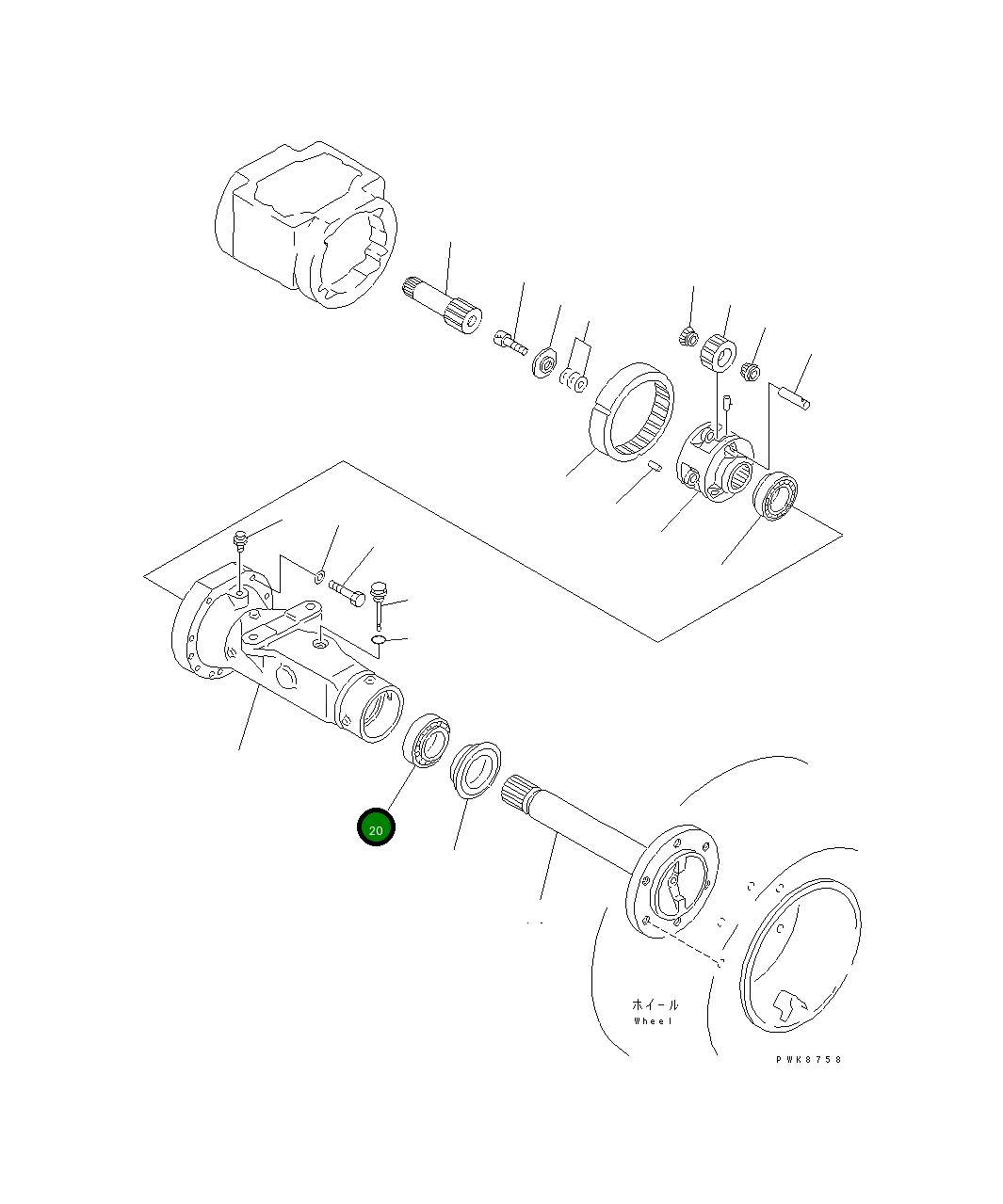 20

ホイール
Wheel

PWK8758