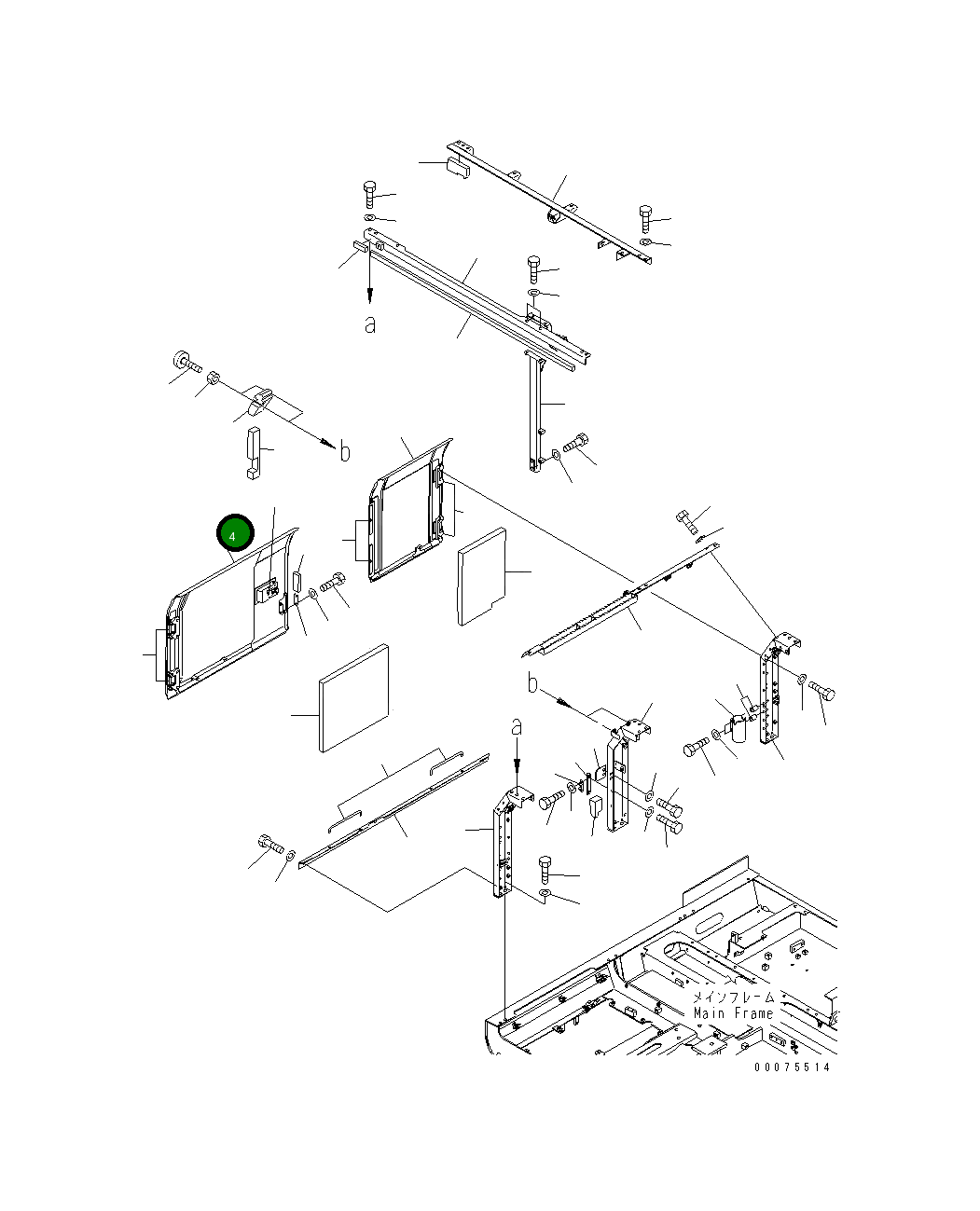 a

b

4

b

a

メインフレーム
Main Frame

00075514