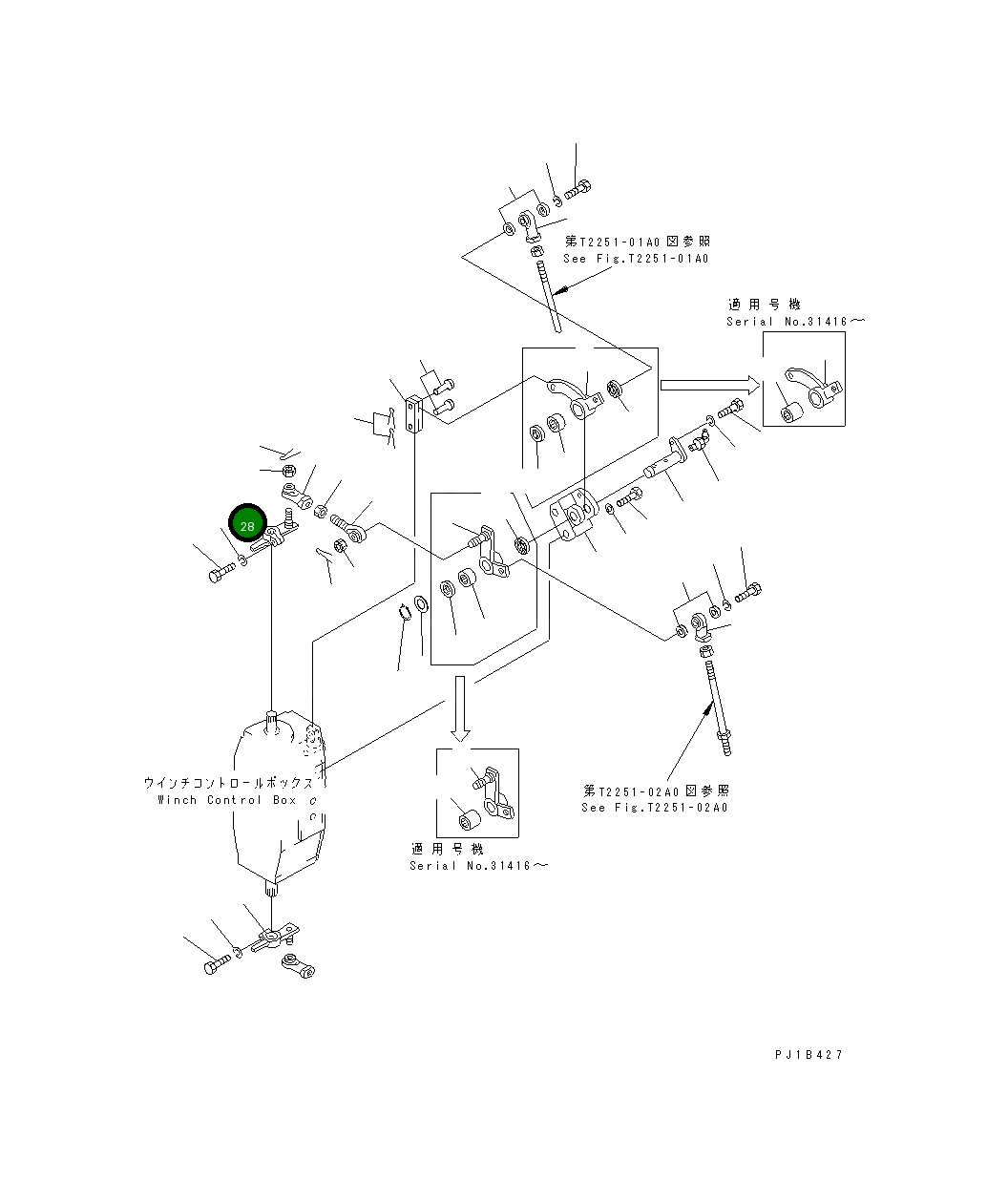 第T2251-01A0図参照
See Fig.T2251-01A0

適用号機
Serial No.31416～

28

ウインチコントロールボックス
Winch Control Box

適用号機
Serial No.31416～

第T2251-02A0図参照
See Fig.T2251-02A0

PJ1B427